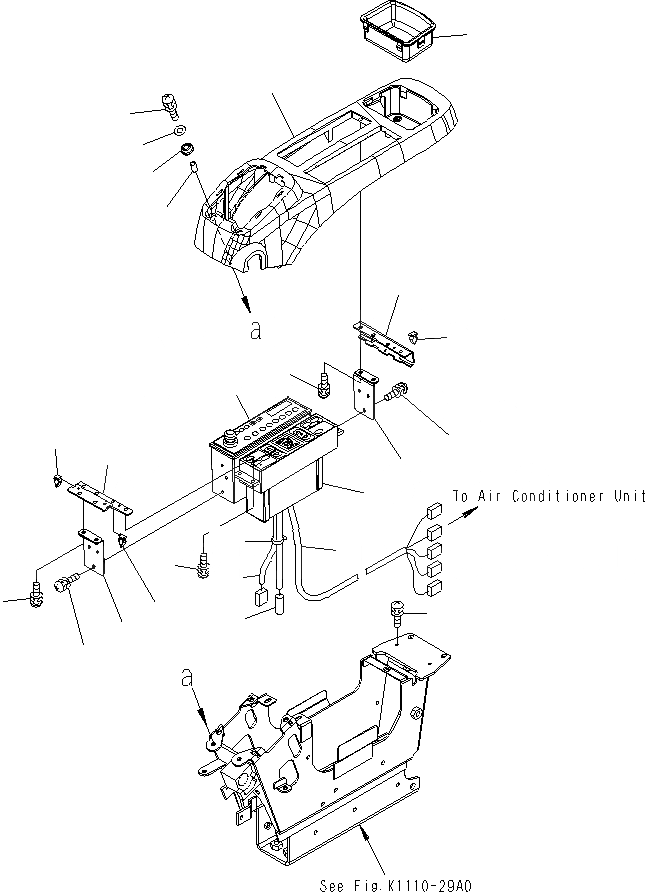 a

To Air Conditioner Unit

a

See Fig.K1110-29A0