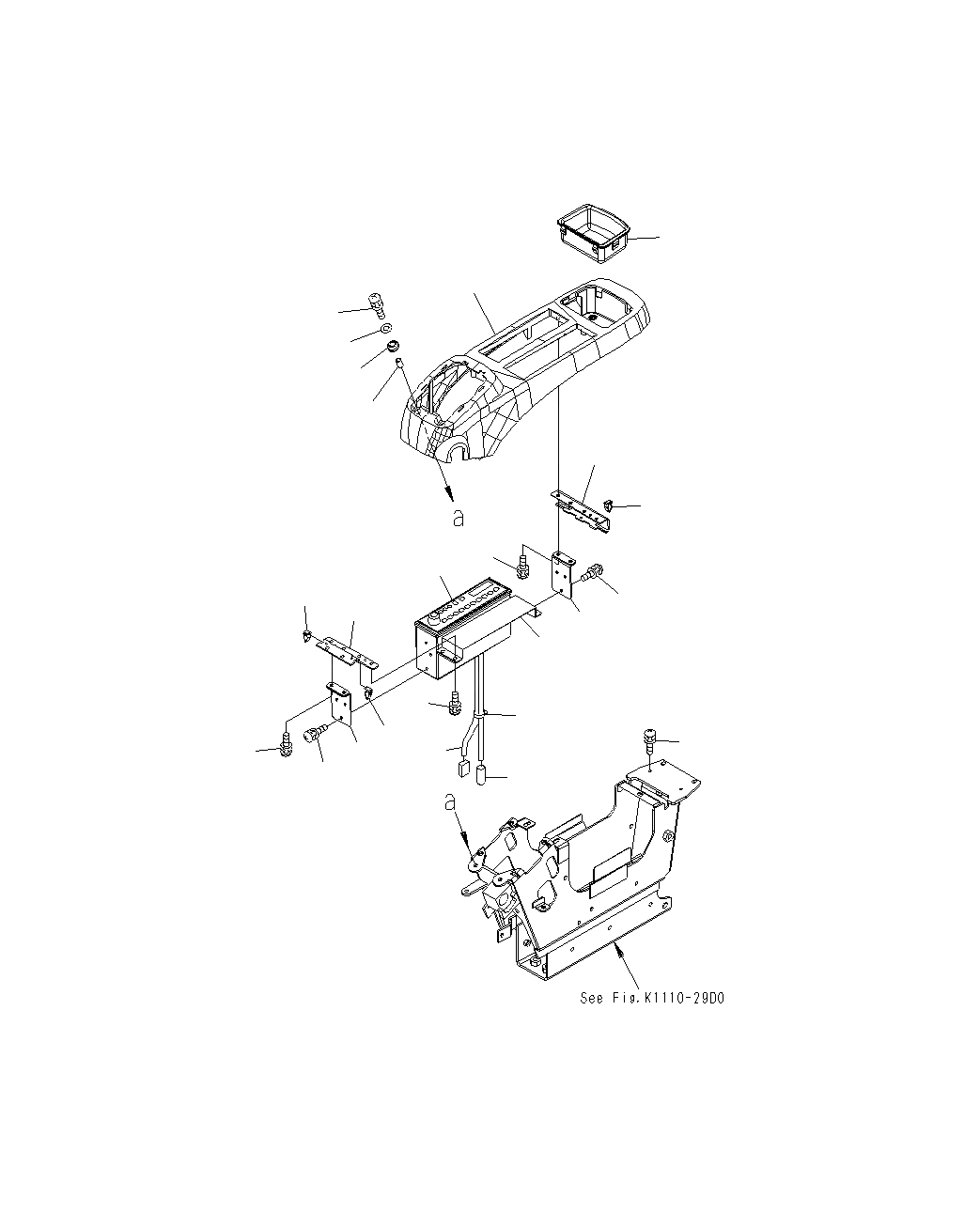 a

a

See Fig.K1110-29D0