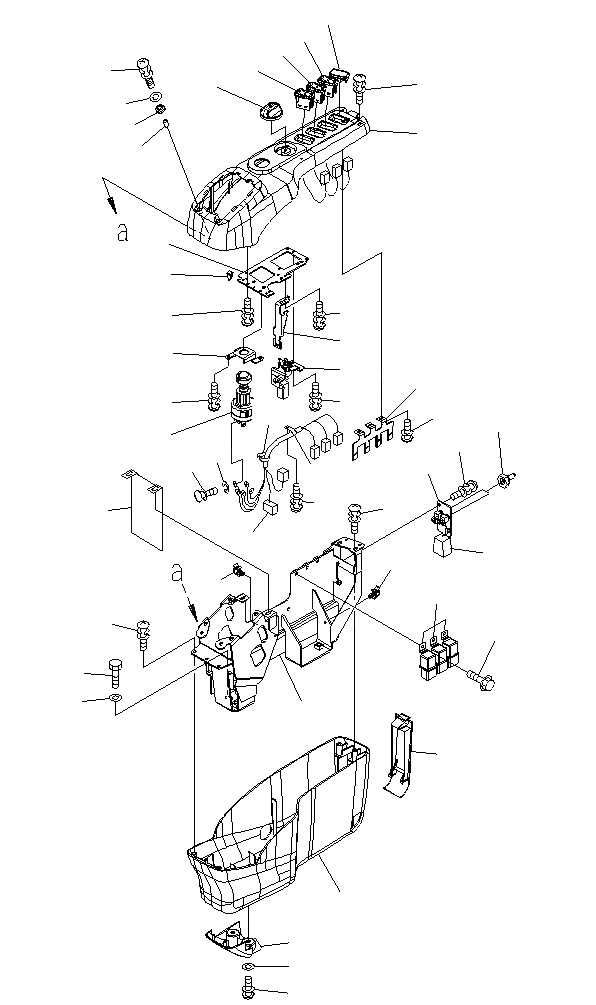 a

a