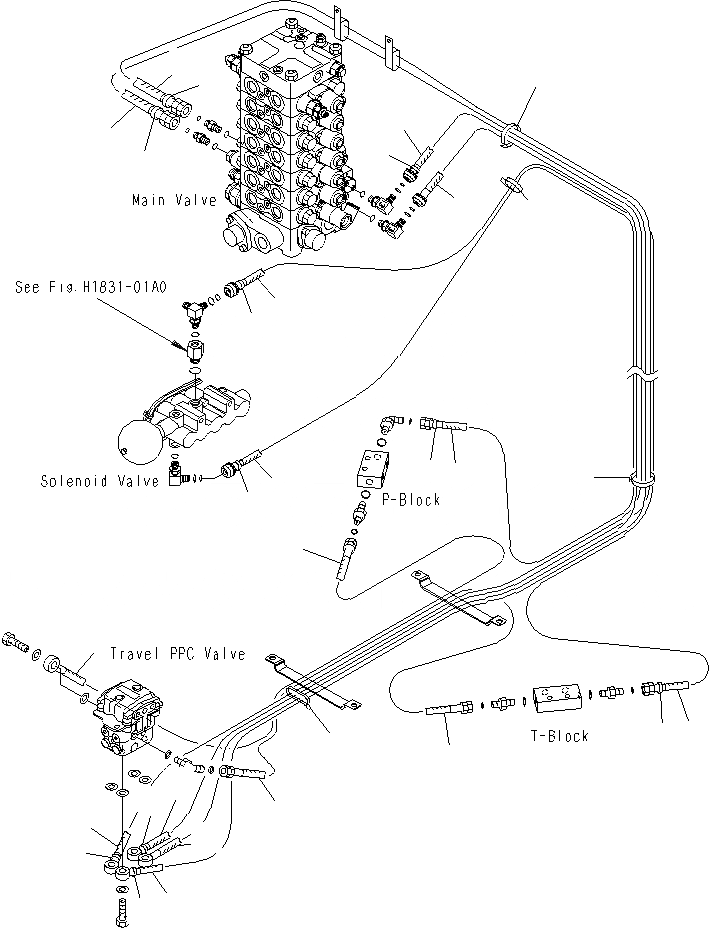 Main Valve

See Fig.H1831-01A0

Solenoid Valve

P-Block

Travel PPC Valve

T-Block