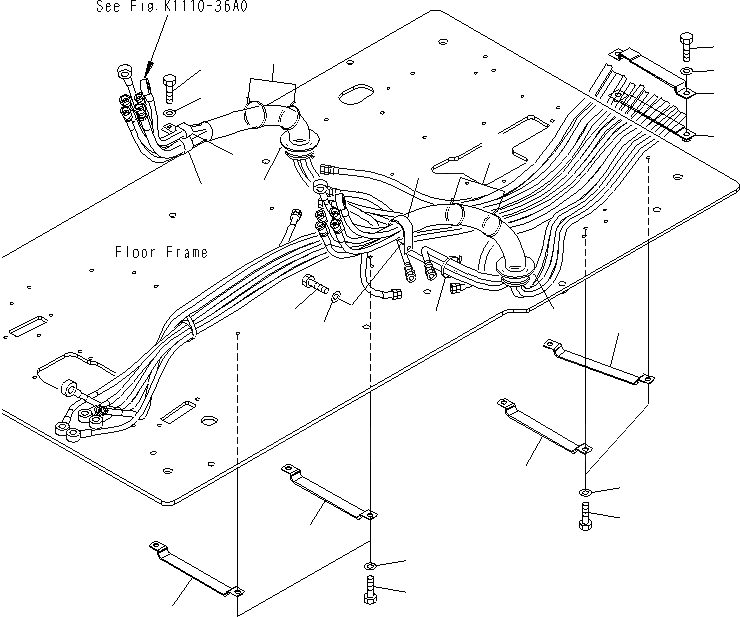 See Fig. K1110-36A0

Floor Frame