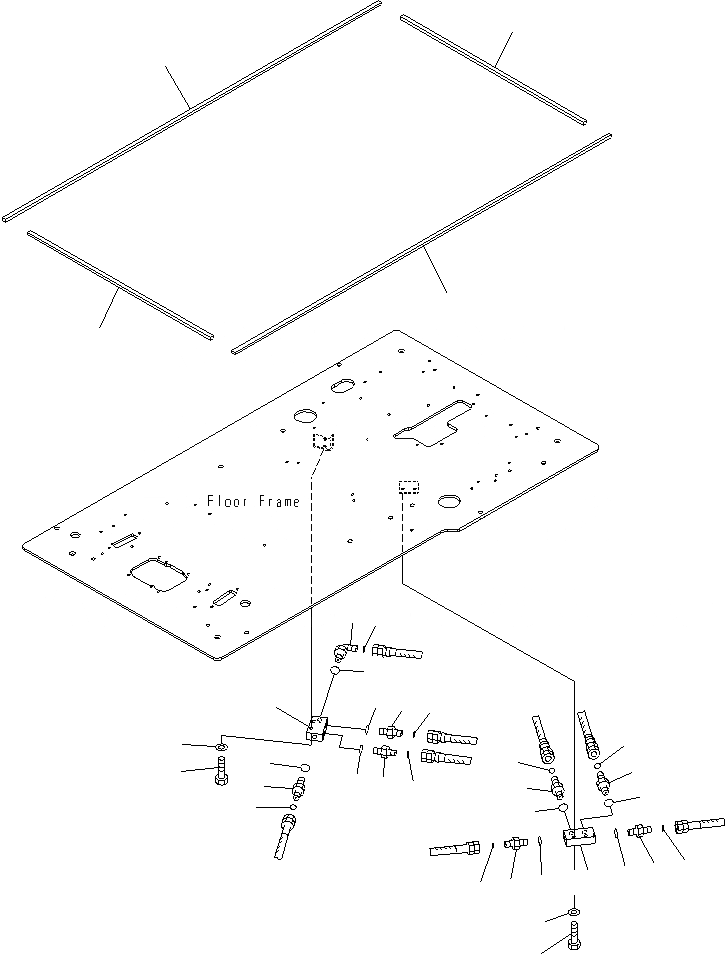 Floor Frame