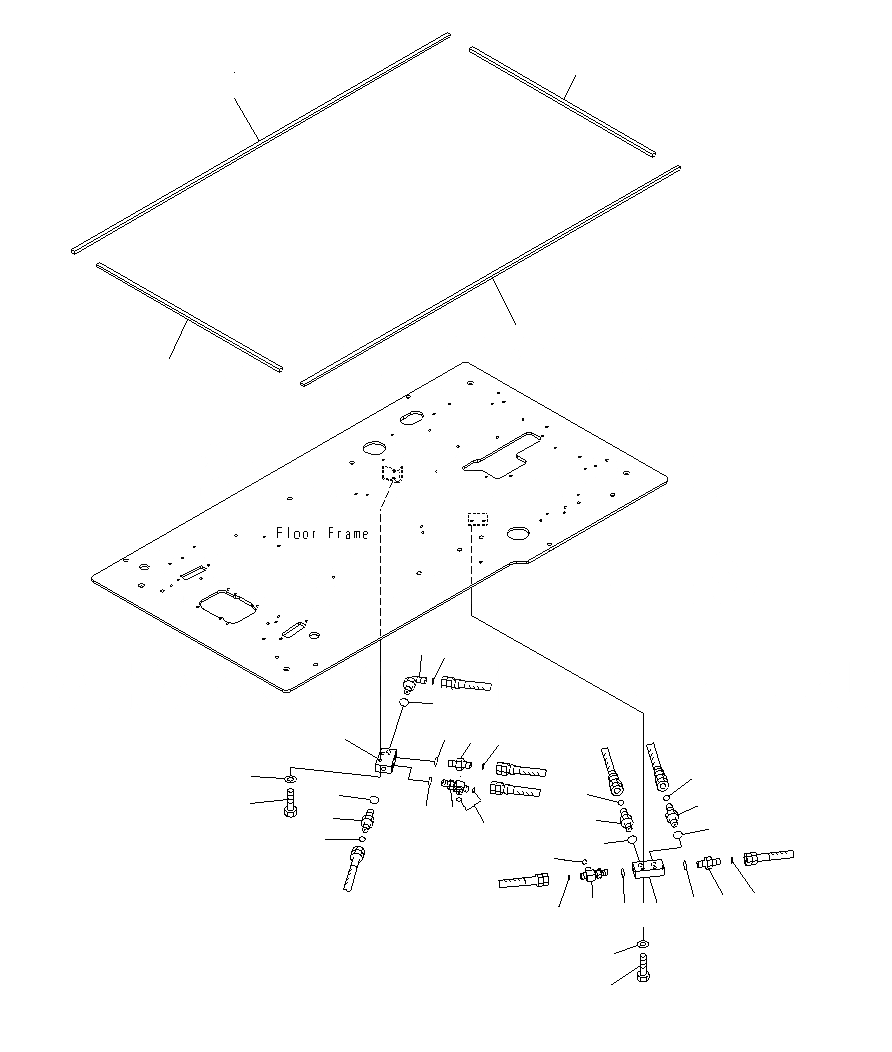 Floor Frame