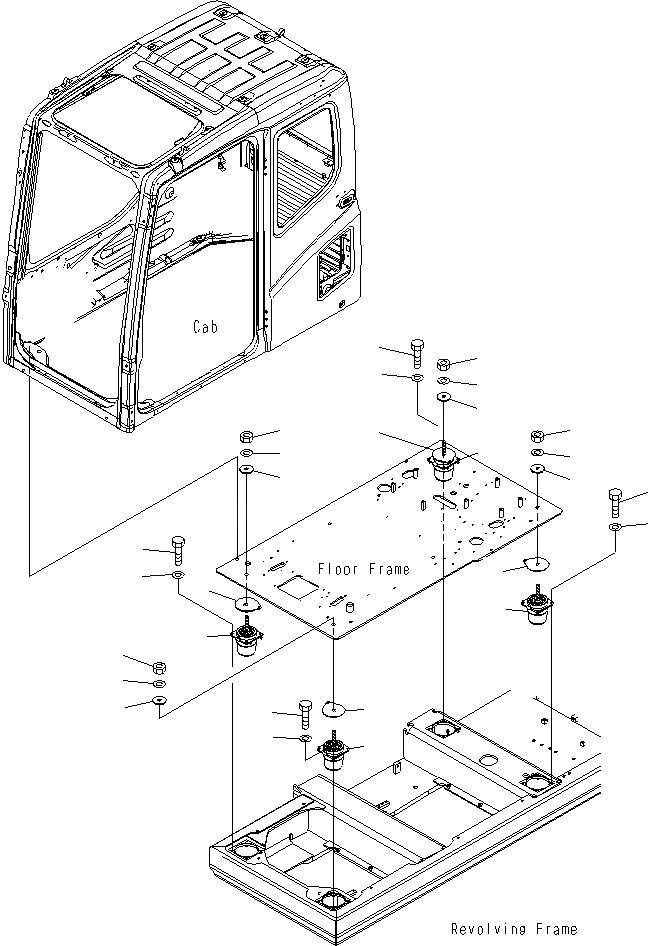 Cab

Floor Frame

Revolving Frame