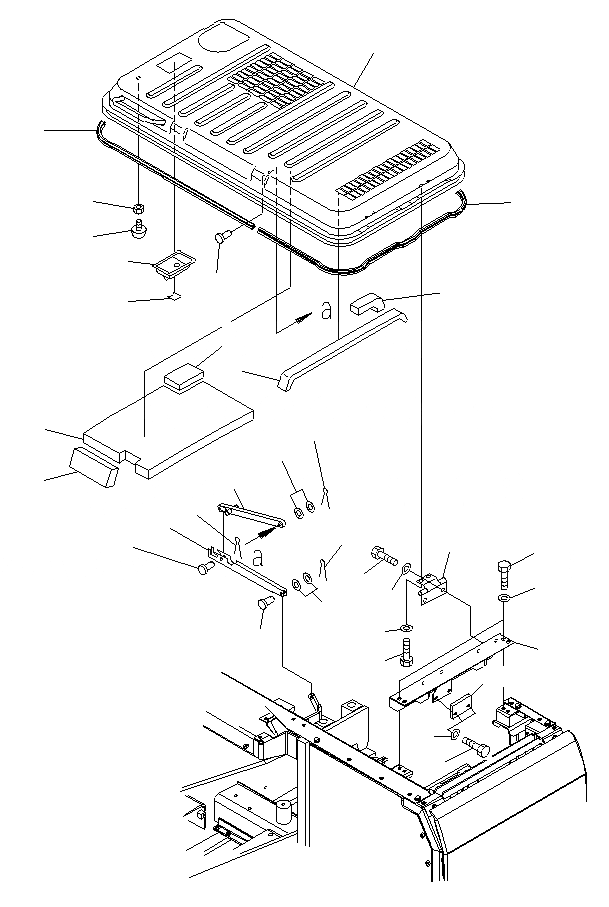 a

a