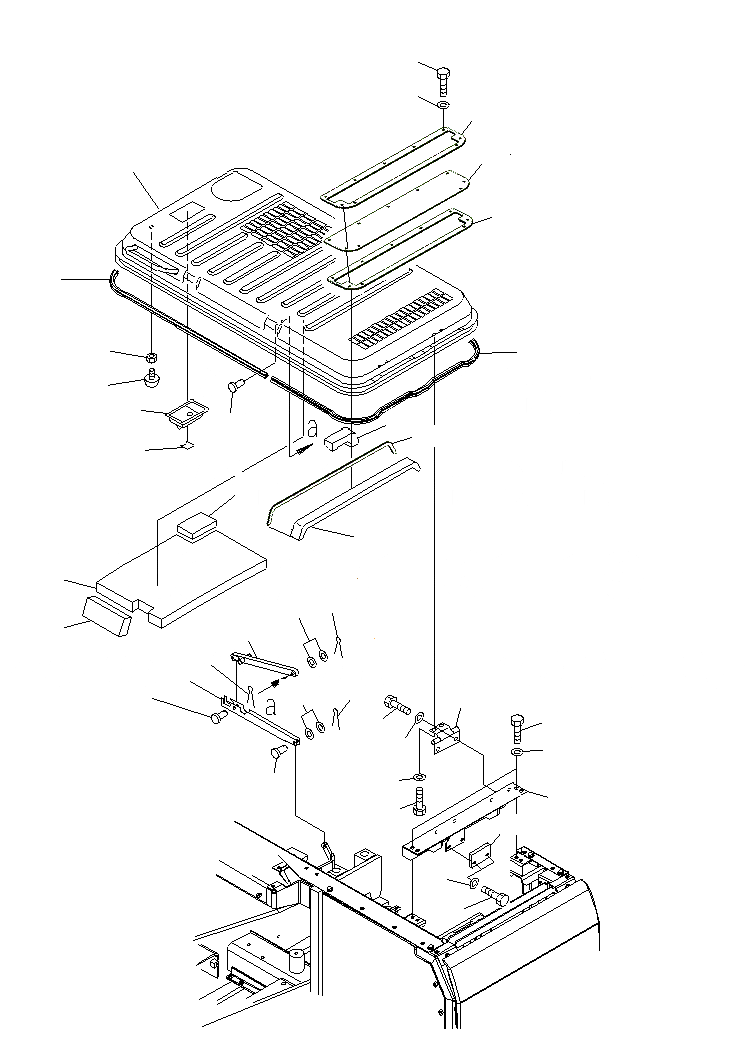 a
a