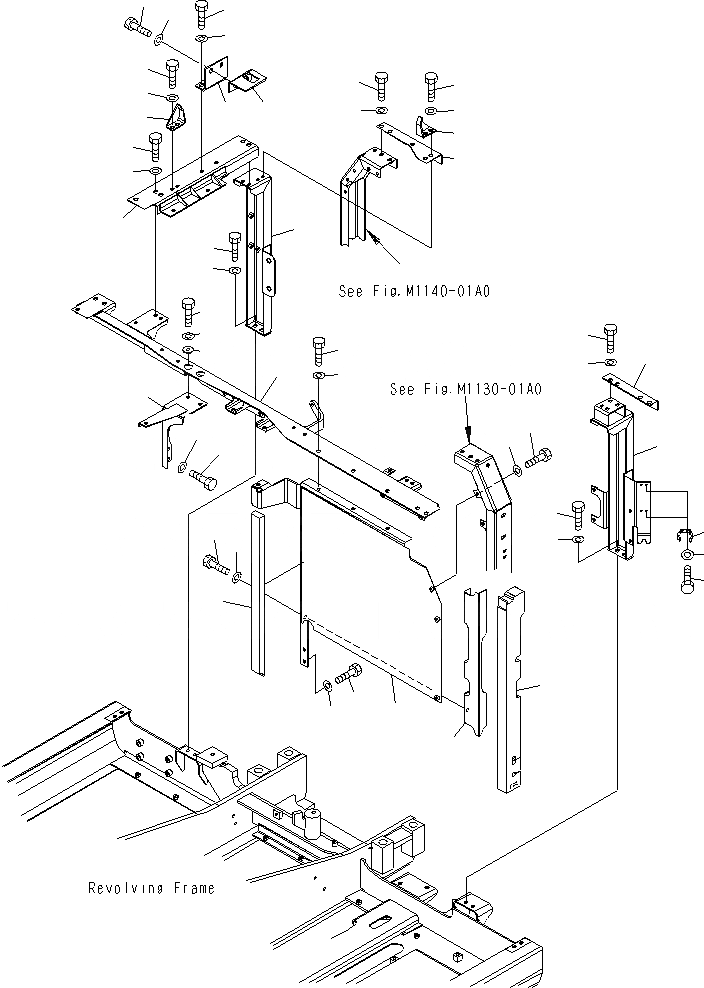 See Fig.M1140-01A0

See Fig.M1130-01A0

Revolving Frame