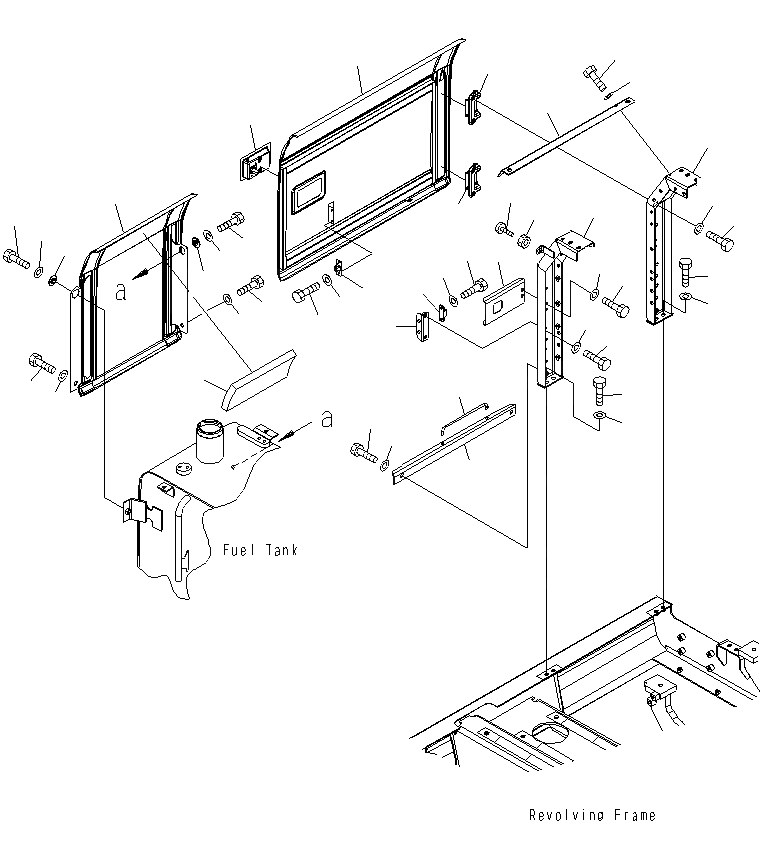 a

a

Fuel Tank

Revolving Frame