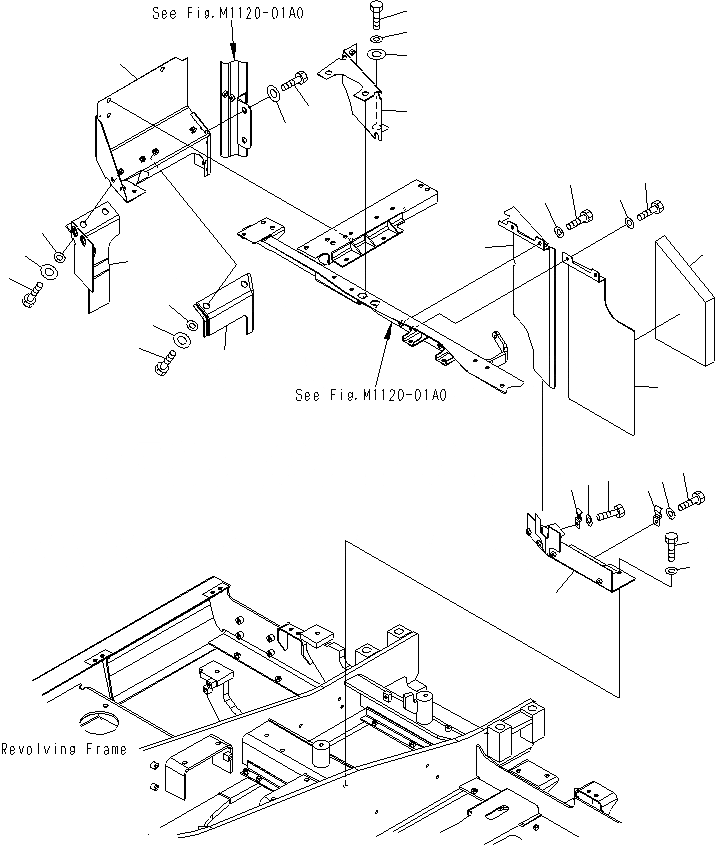 See Fig.M1120-01A0

See Fig.M1120-01A0

Revolving Frame