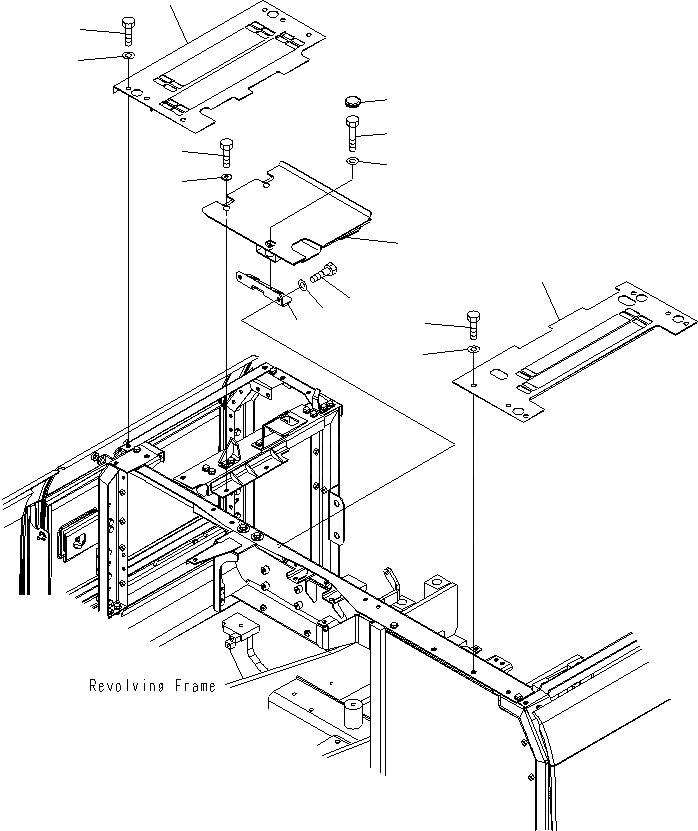 Revolving Frame