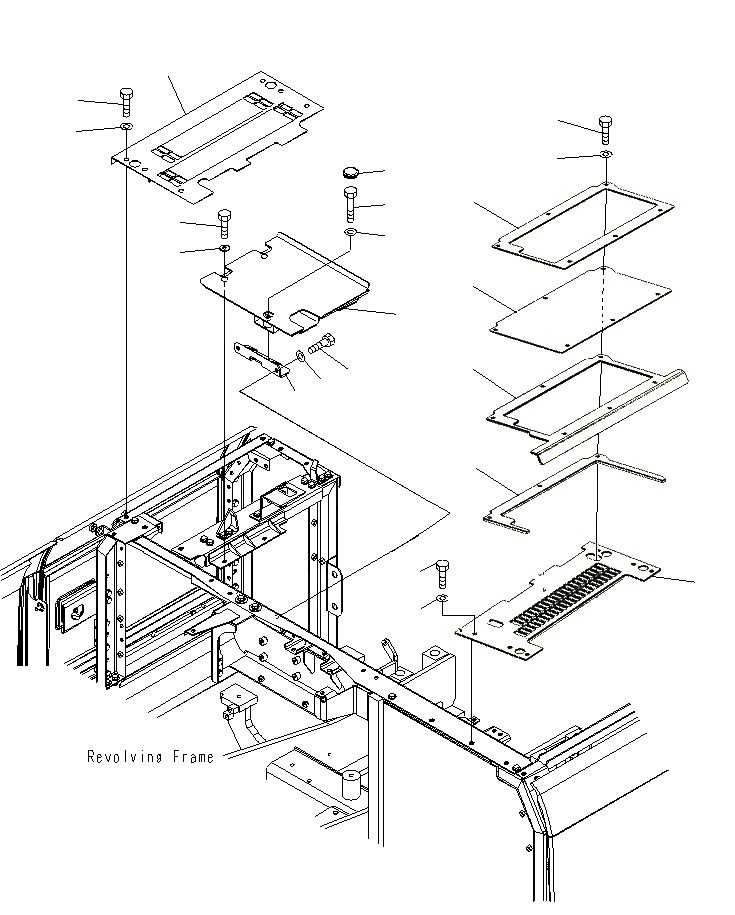 Revolving Frame