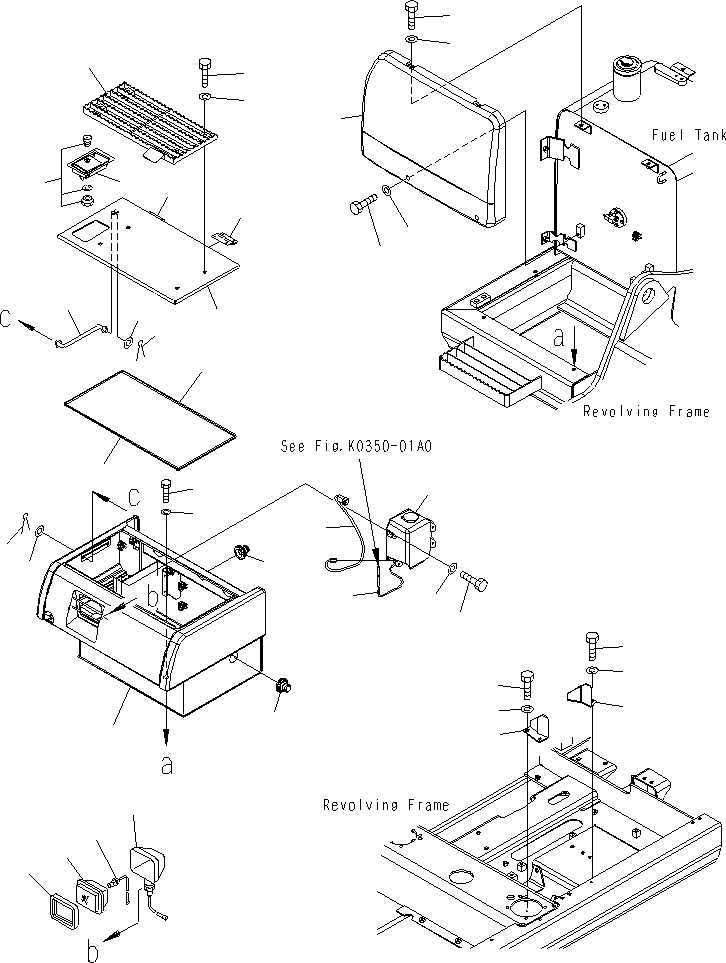 Fuel Tank

C

a

Revolving Frame

See Fig.K0350-01A0

C

b

a

Revolving Frame

b