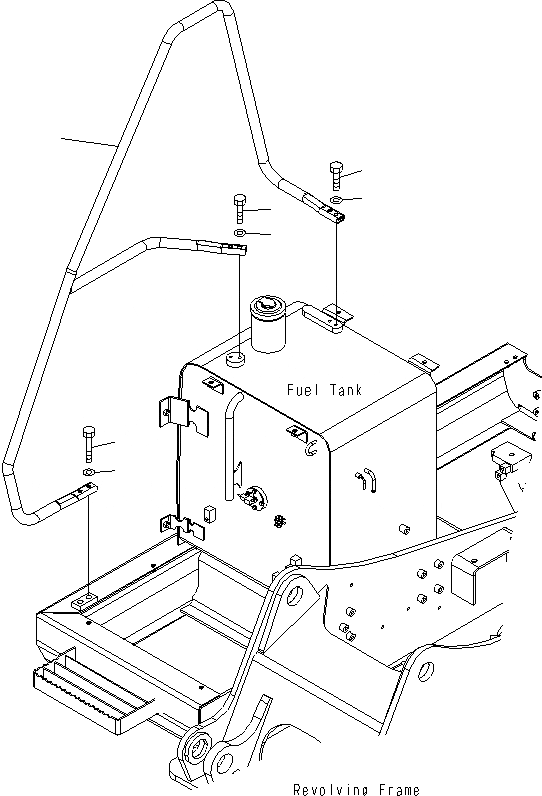 Fuel Tank

Revolving Frame