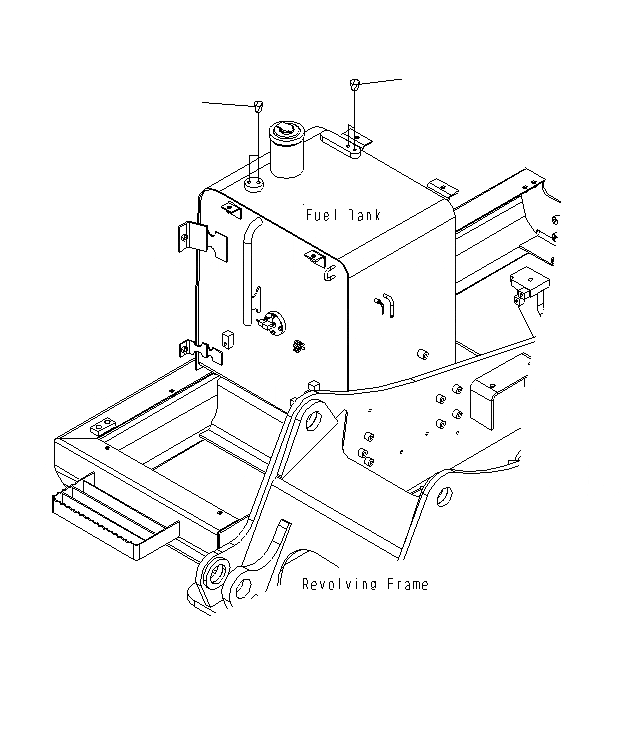 Fuel Tank

Revolving Frame