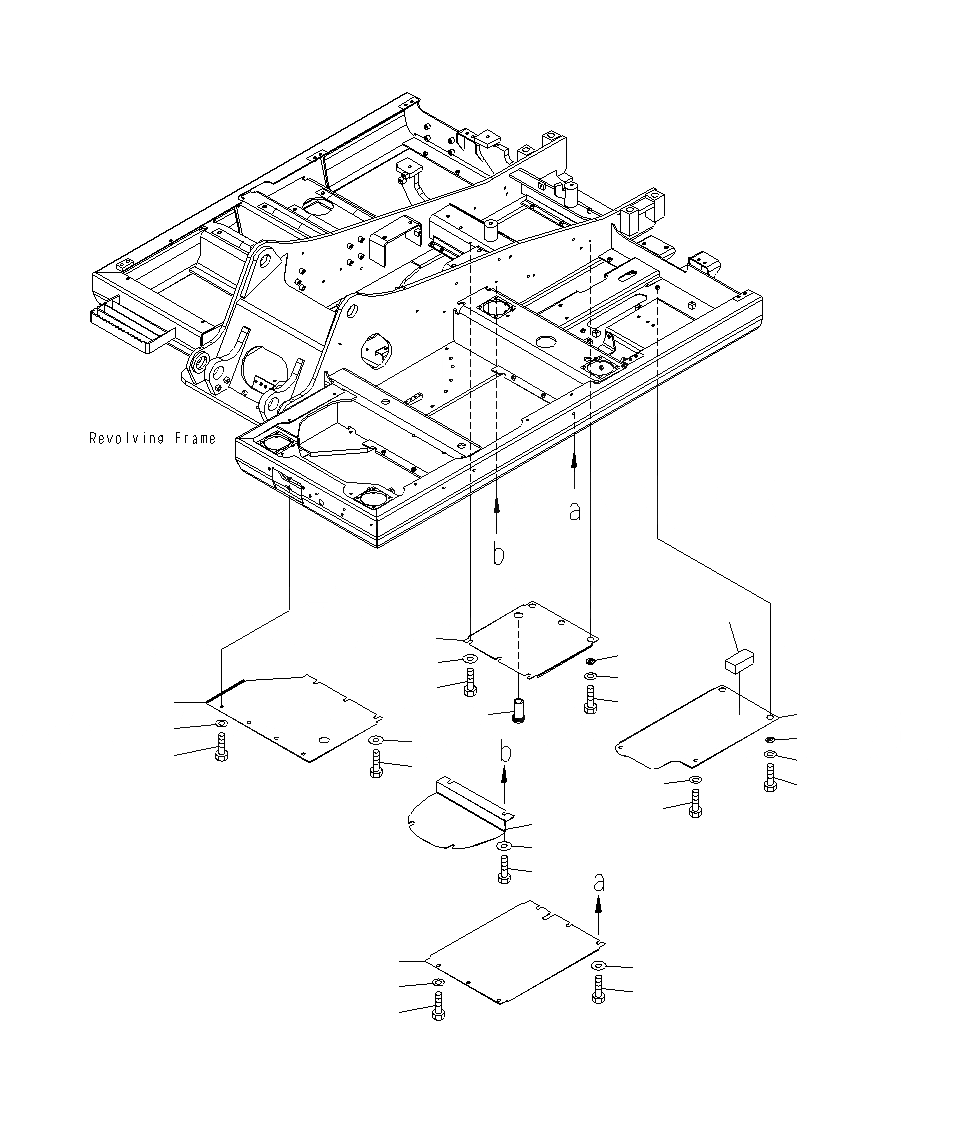 Revolving Frame

a

b

b

a