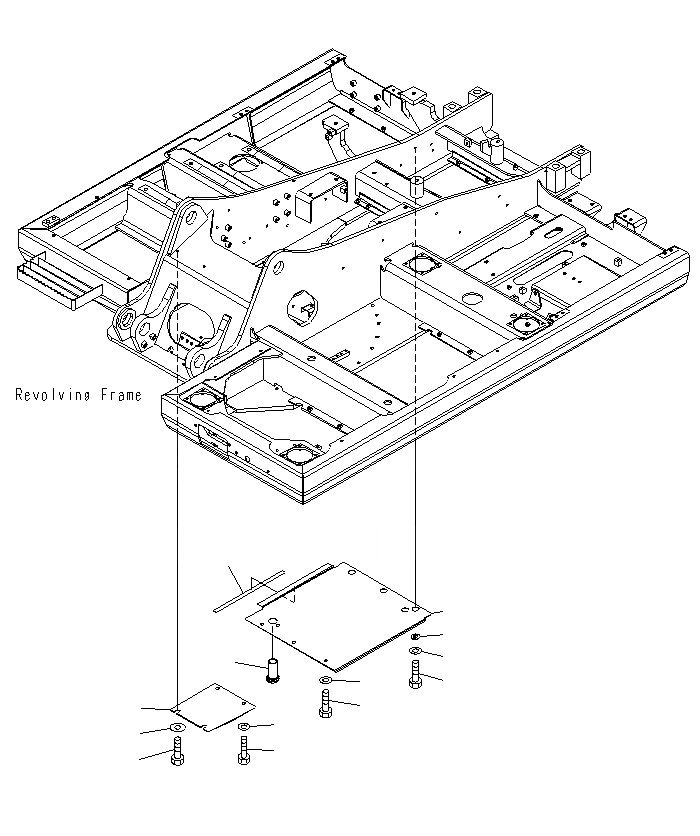 Revolving Frame