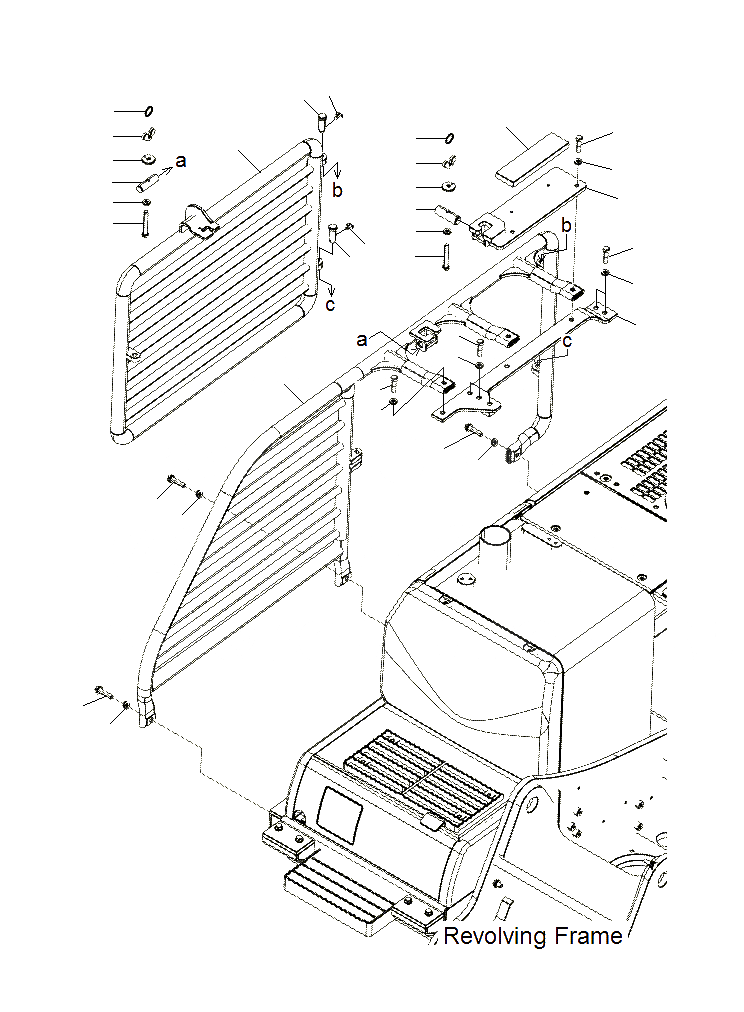 a
b
c
b
a
c
Revolving Frame