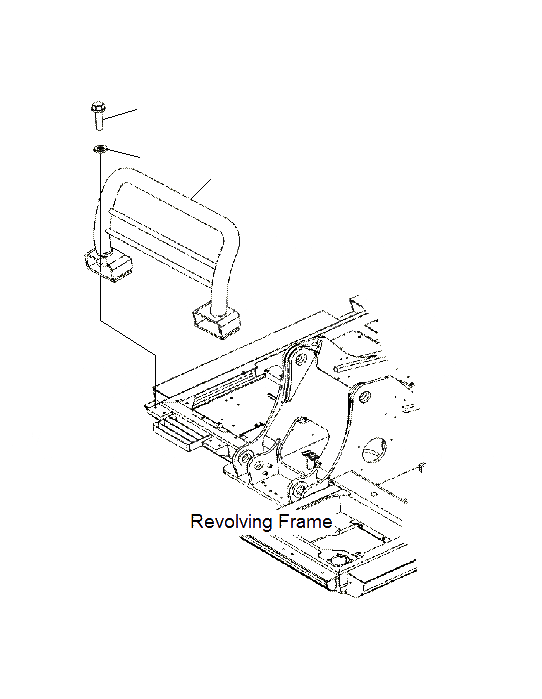 Revolving Frame