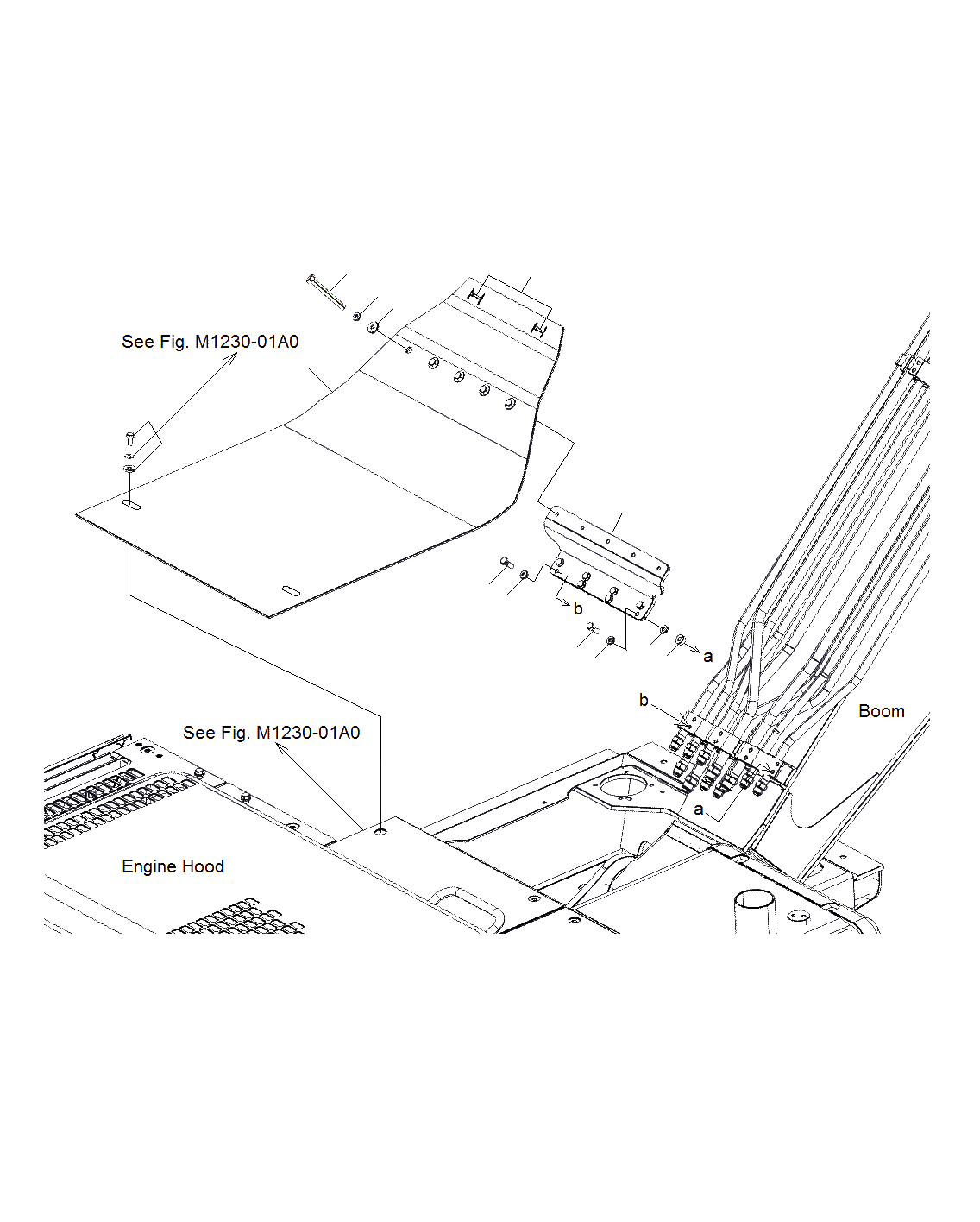 See Fig. M1230-01A0

b

a

b

Boom

See Fig. M1230-01A0

a

Engine Hood