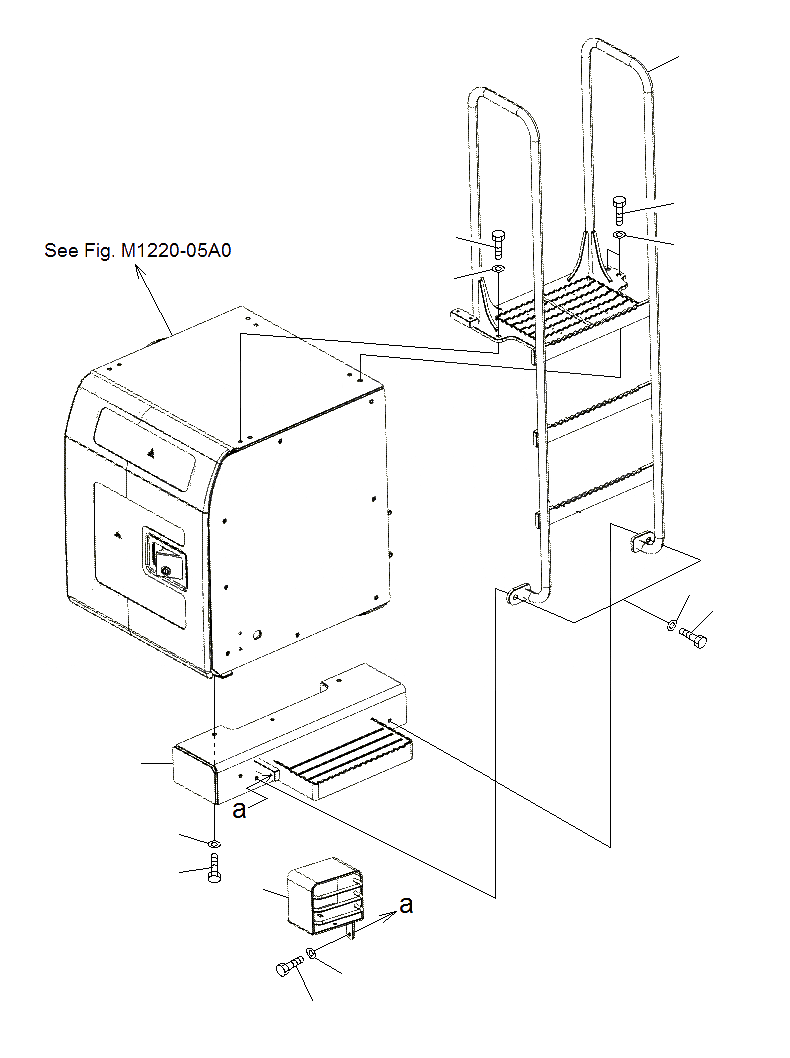 See Fig. M1220-05A0

a

a