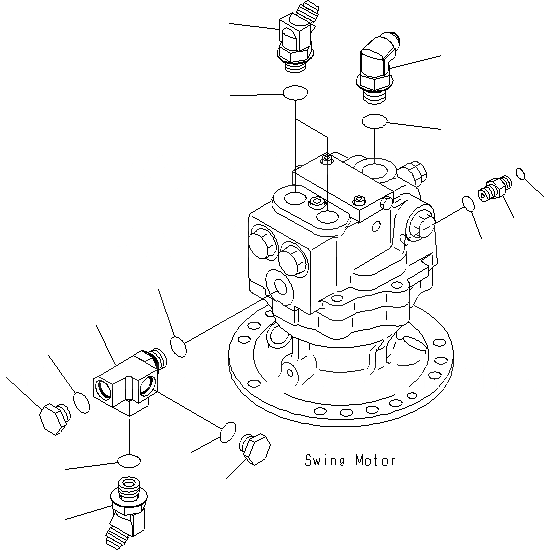 Swing Motor