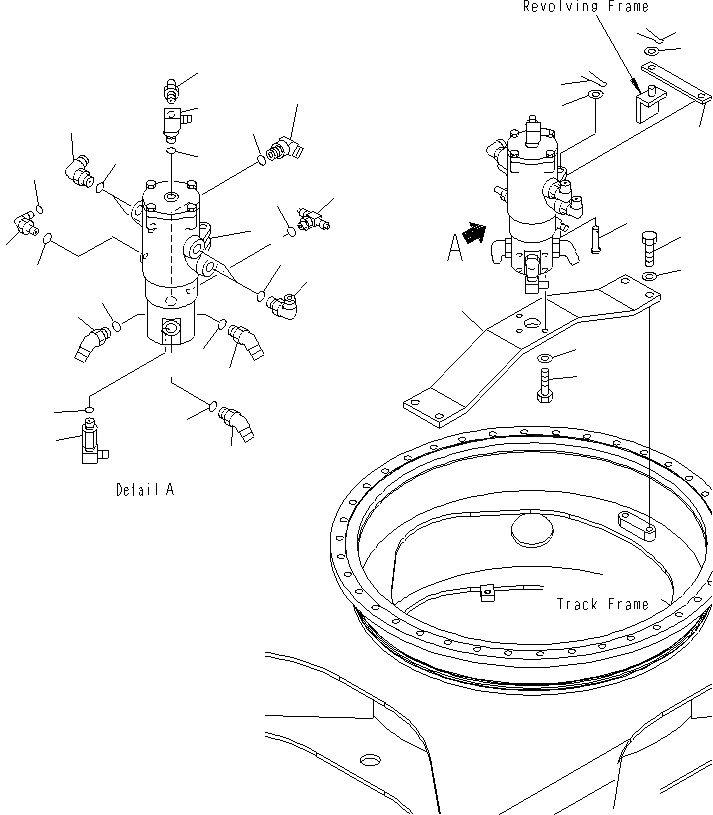 Revolving Frame

A

Detail A

Track Frame