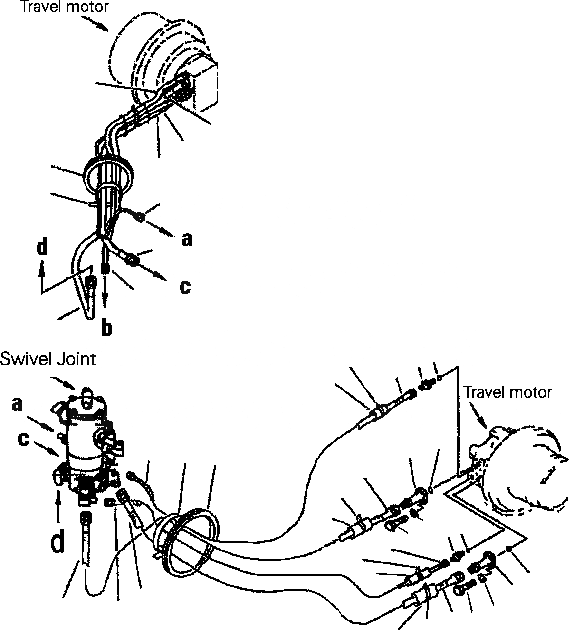 Travel motor

a

d

c

b

Swivel Joint

a

c

d

Travel motor