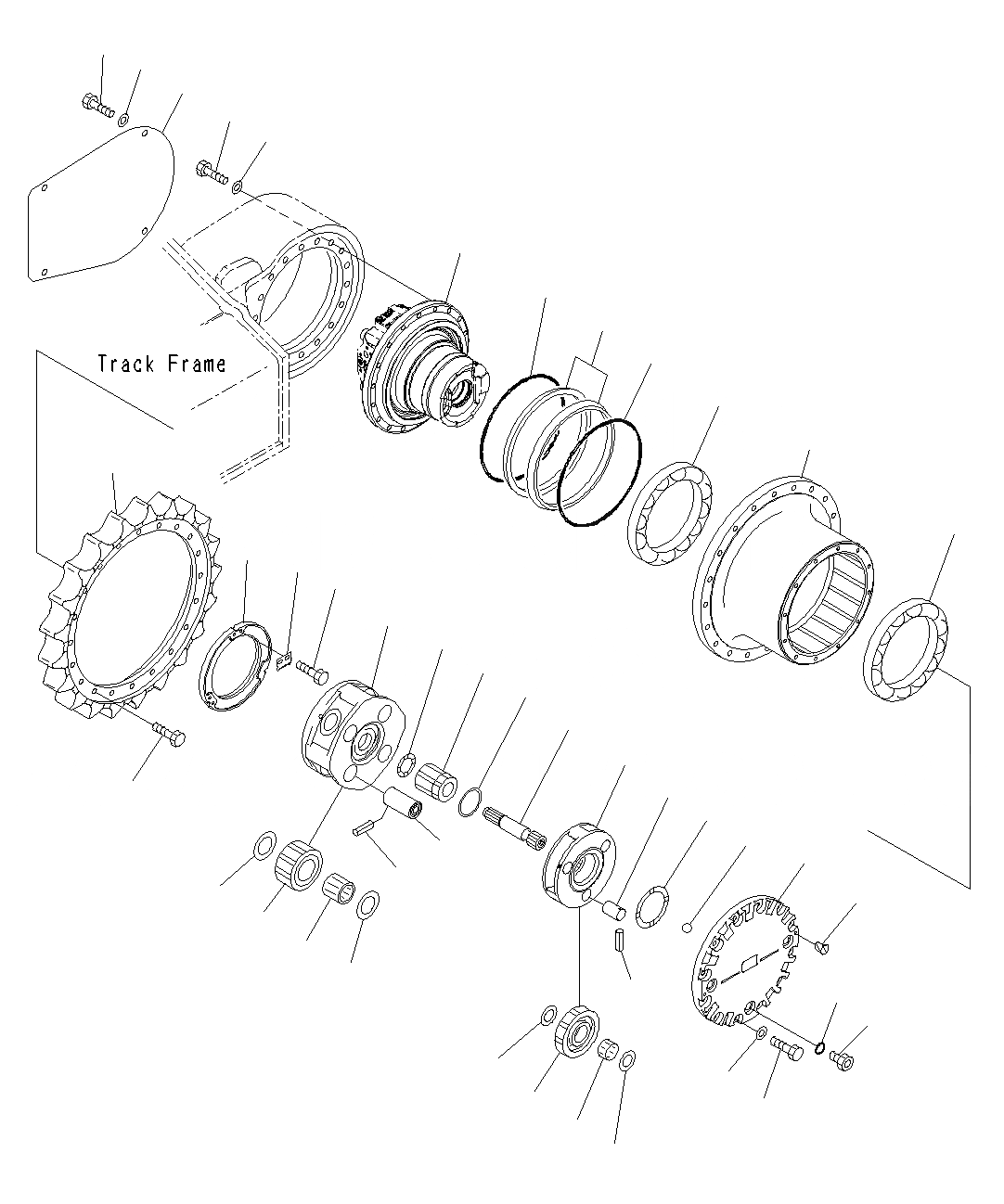 Track Frame