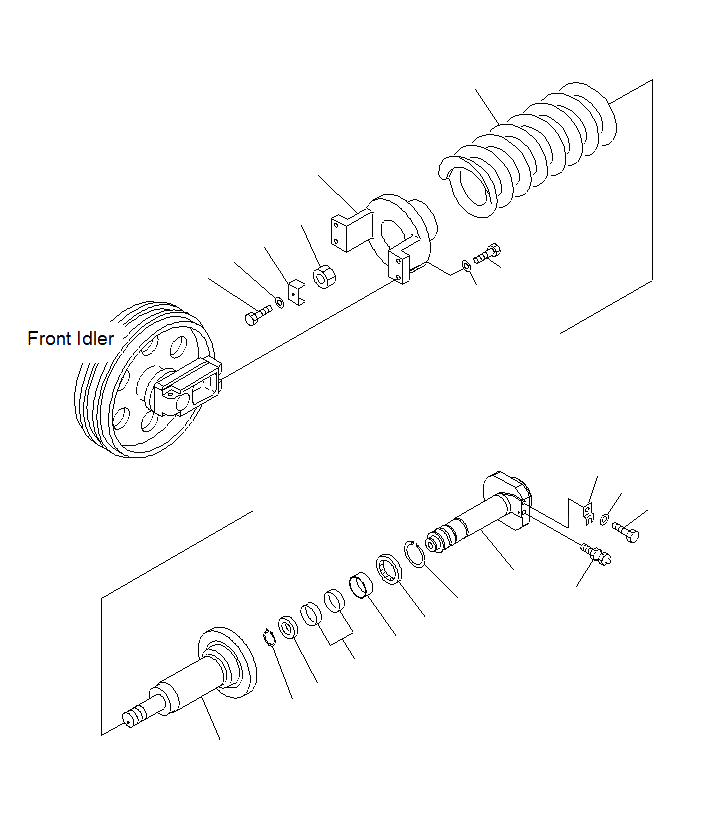 Front Idler