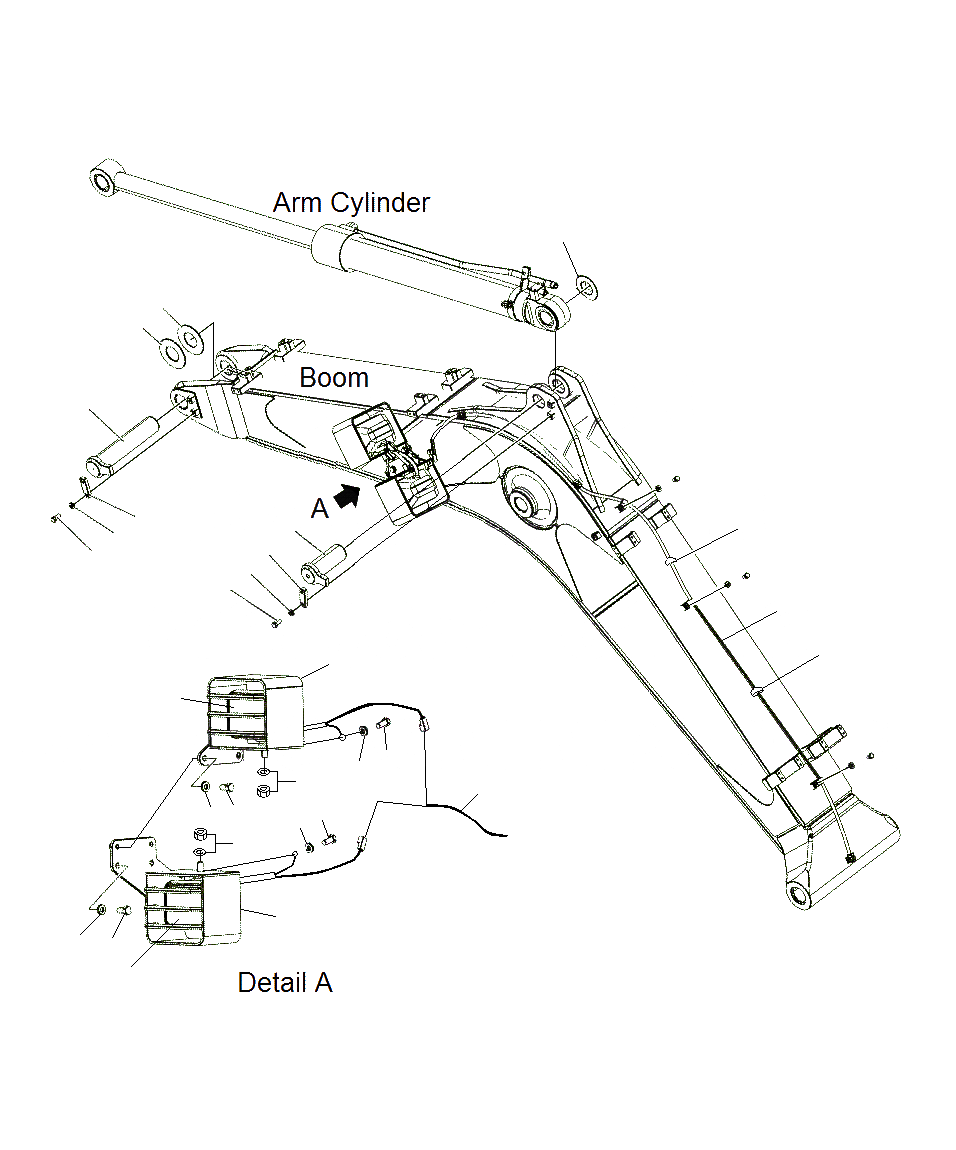 Arm Cylinder

Boom

A

Detail A