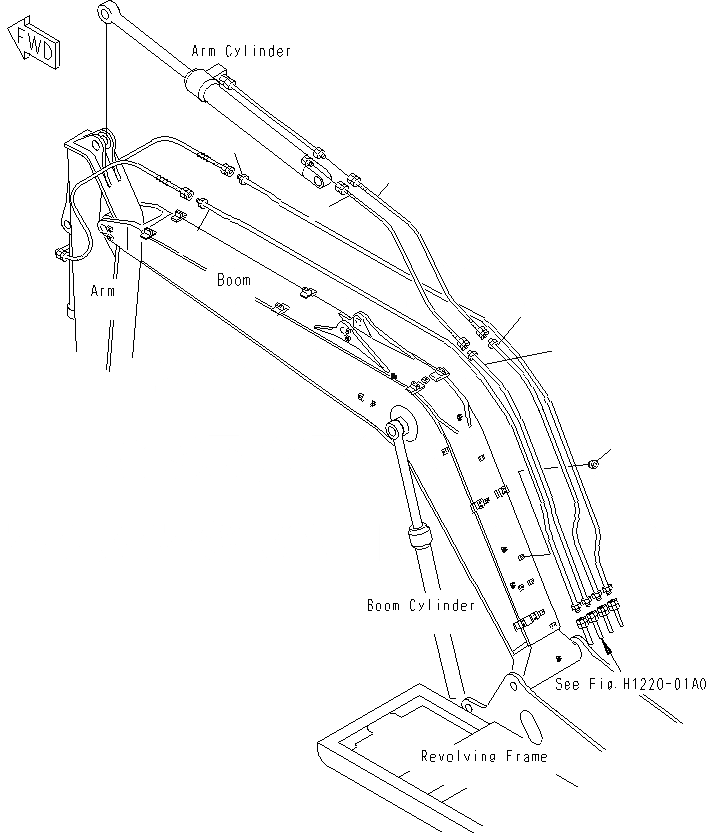 FWD

Arm Cylinder

Arm

Boom

Boom Cylinder

See Fig.H1220-01A0

Revolving Frame