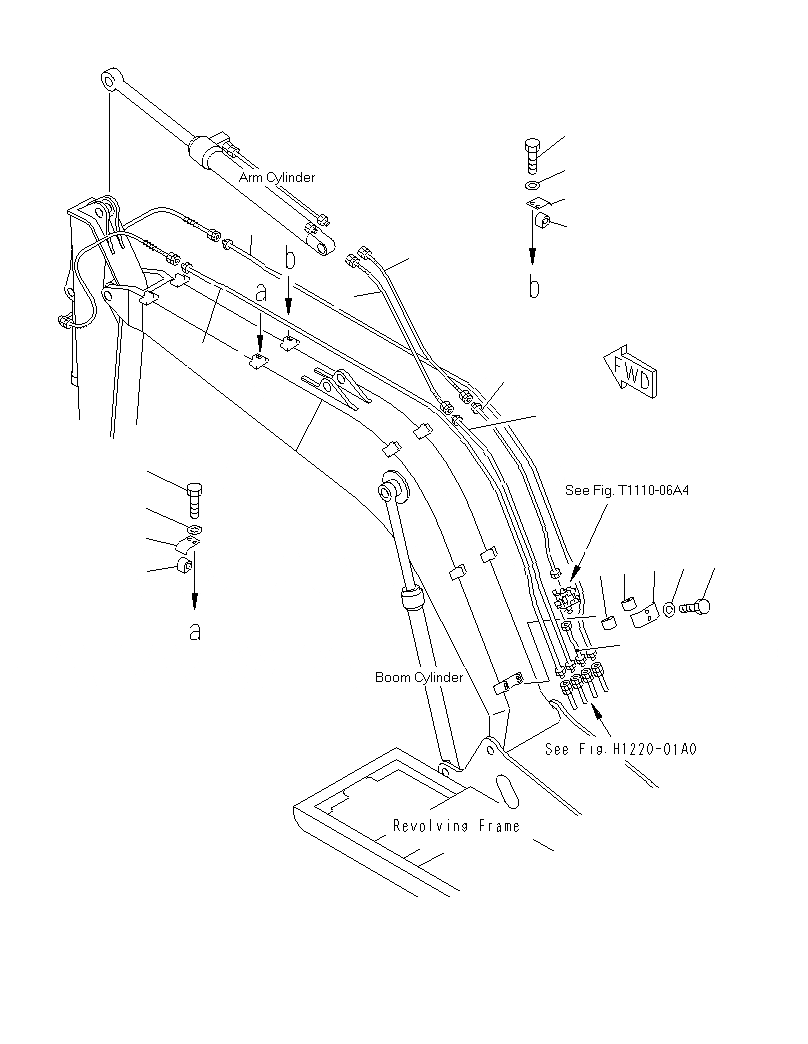 Arm Cylinder

b

a

b

FWD

See Fig. T1110-06A4

a

Boom Cylinder

See Fig. H1220-01A0

Revolving Frame