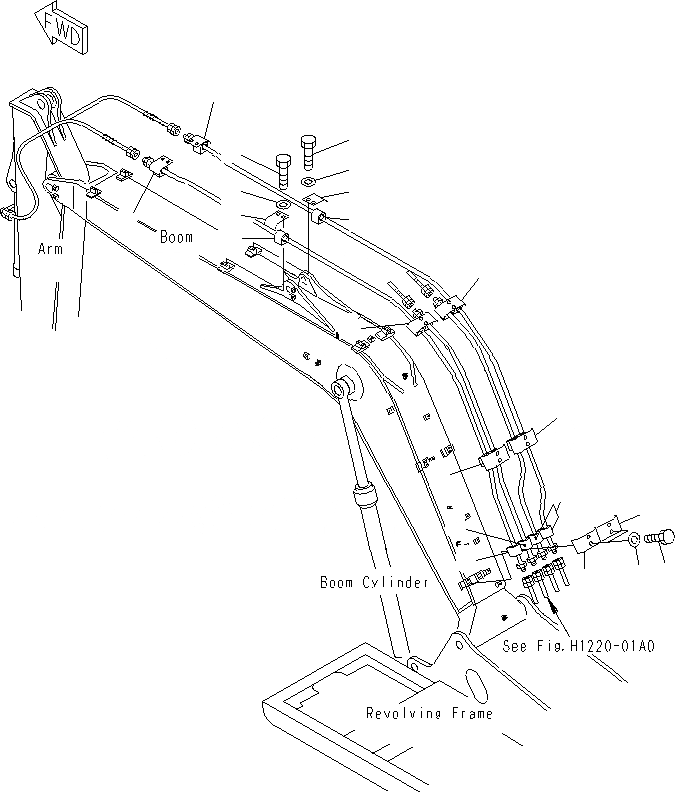 FWD

Arm

Boom

Boom Cylinder

See Fig.H1220-01A0

Revolving Frame