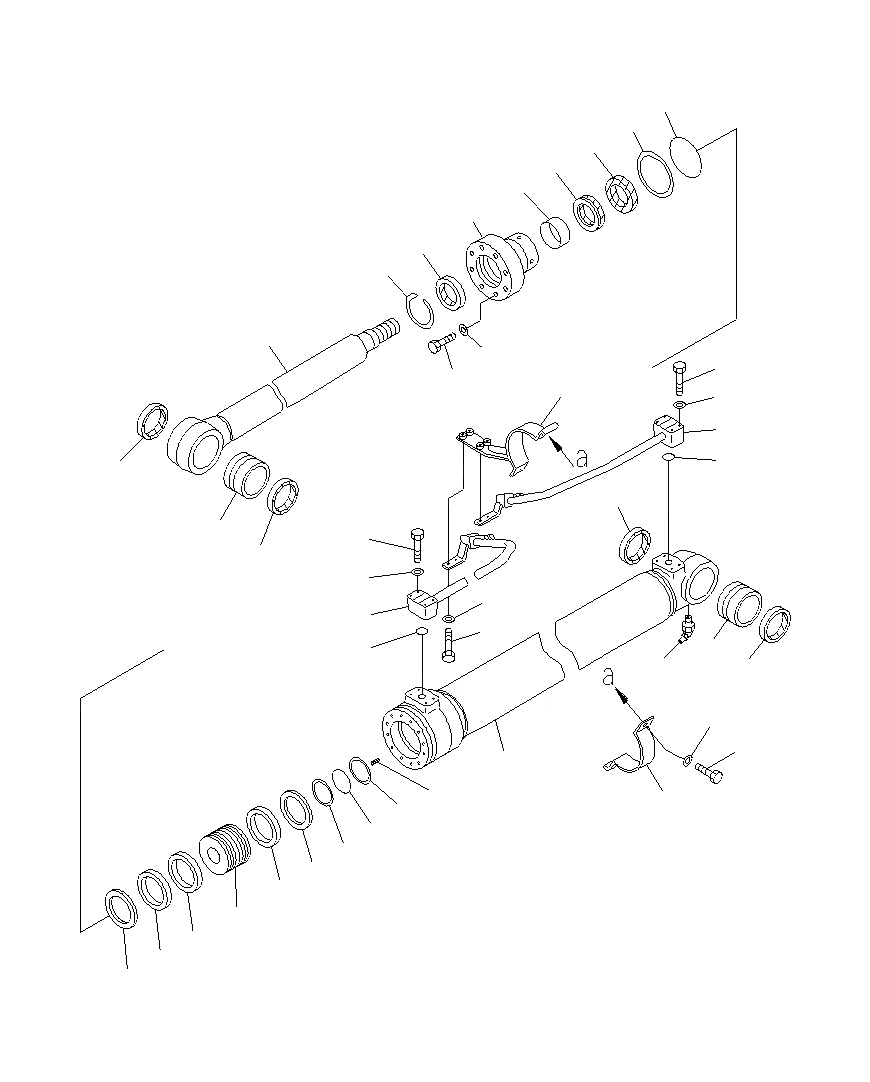 a

a