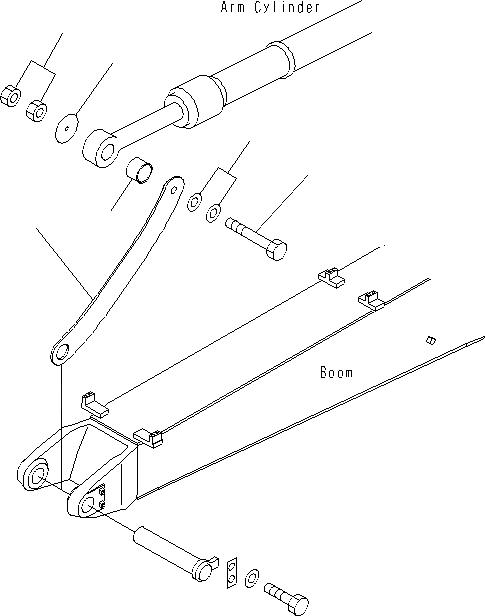 Arm Cylinder

Boom