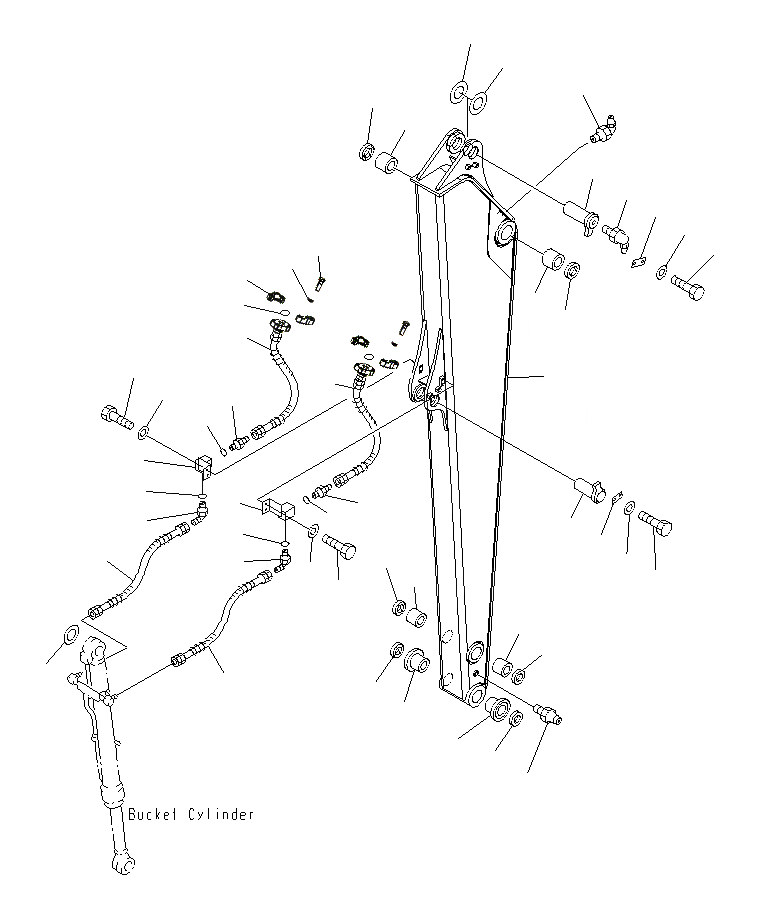 Bucket Cylinder