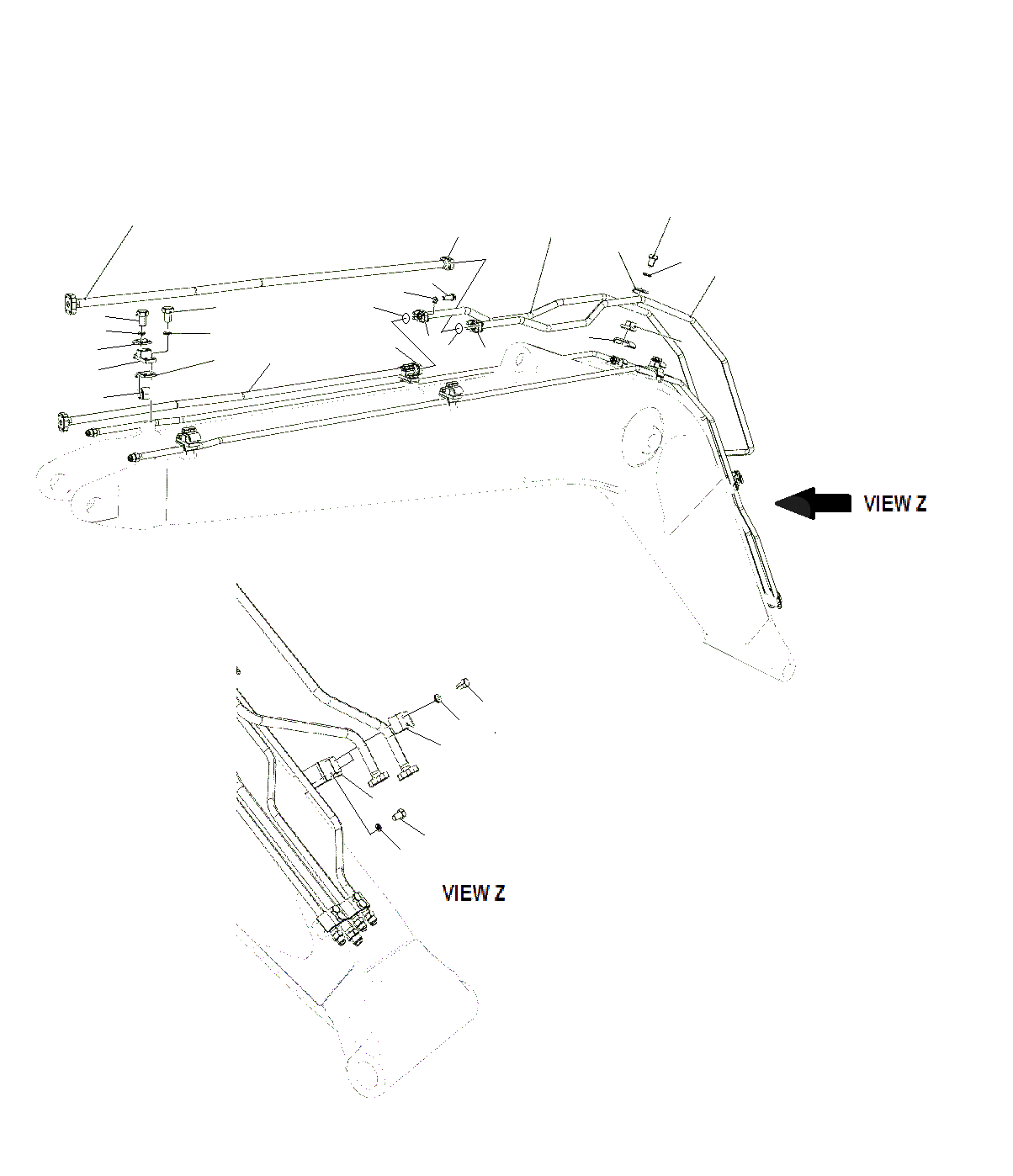 VIEW Z

VIEW Z