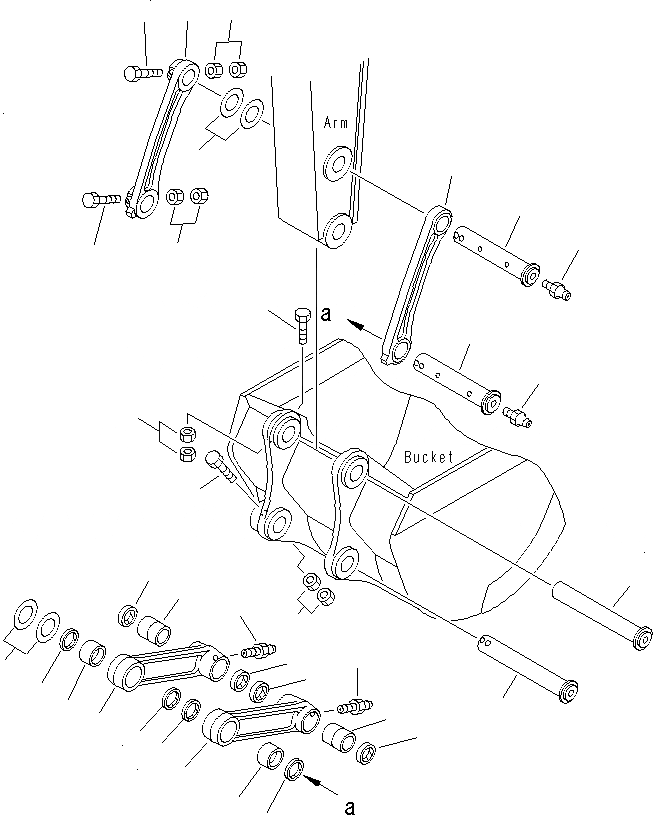 Arm

a

Bucket

a