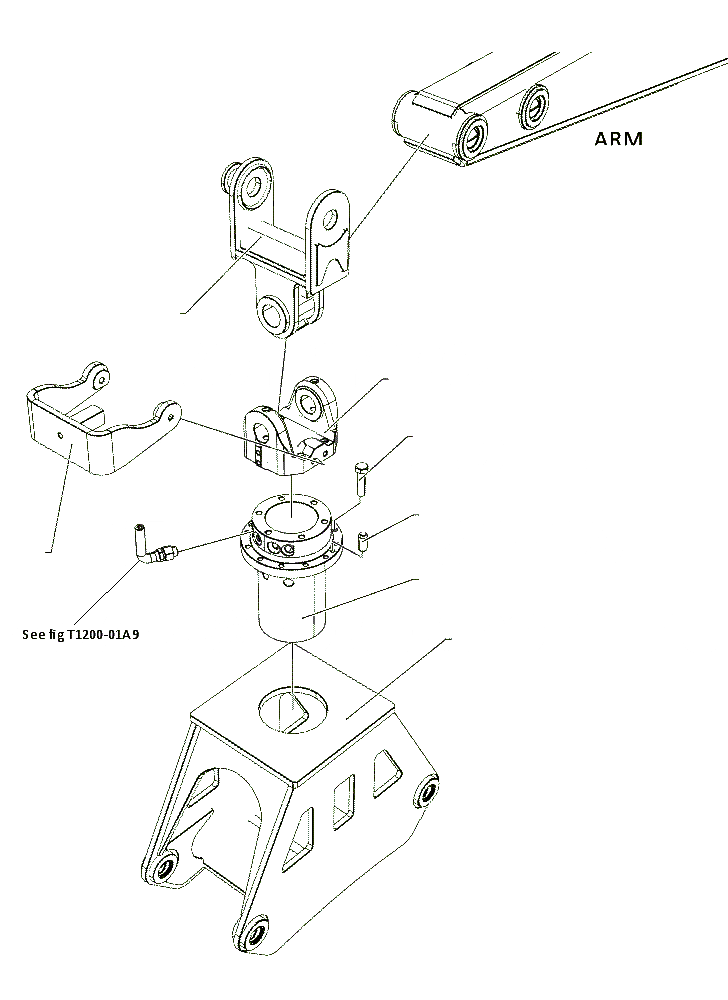 ARM

See fig T1200-01A9