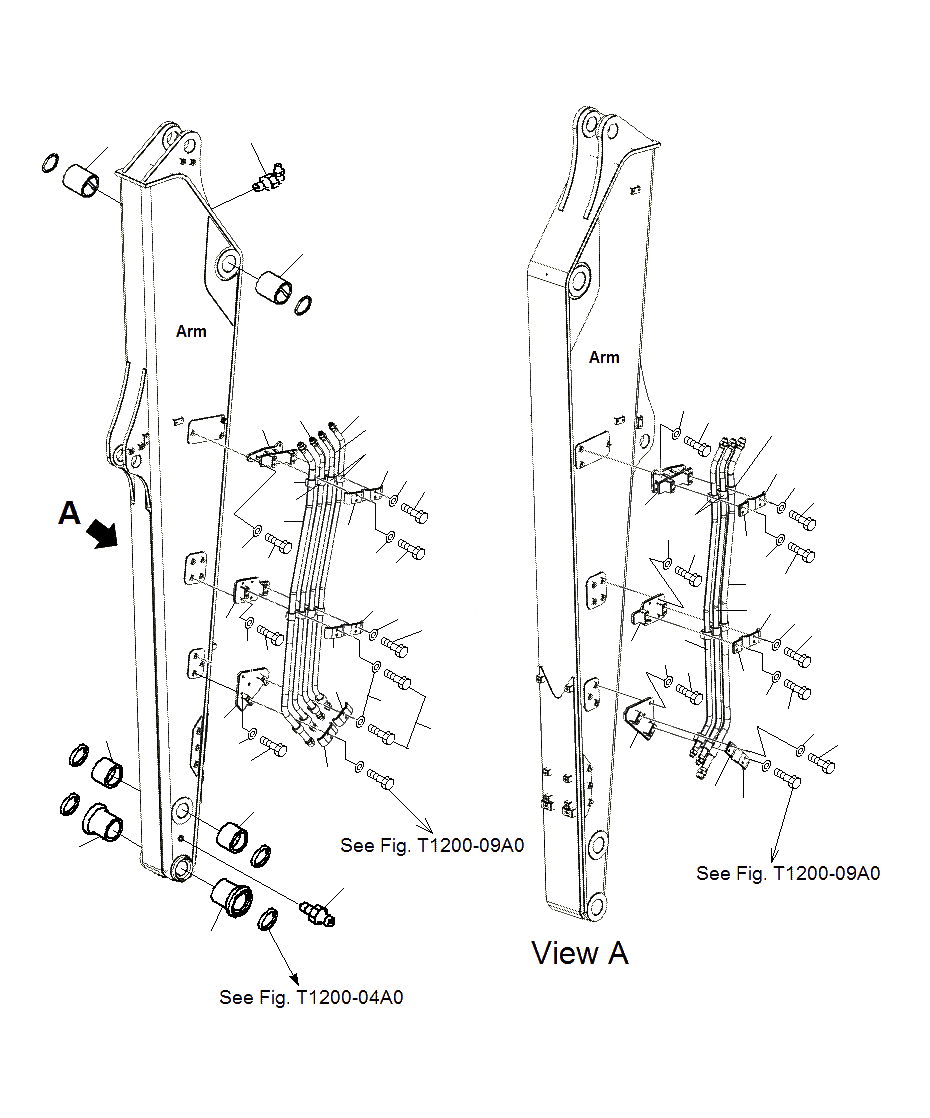 Arm

A

See Fig. T1200-09A0

See Fig. T1200-04A0

Arm

See Fig. T1200-09A0

View A