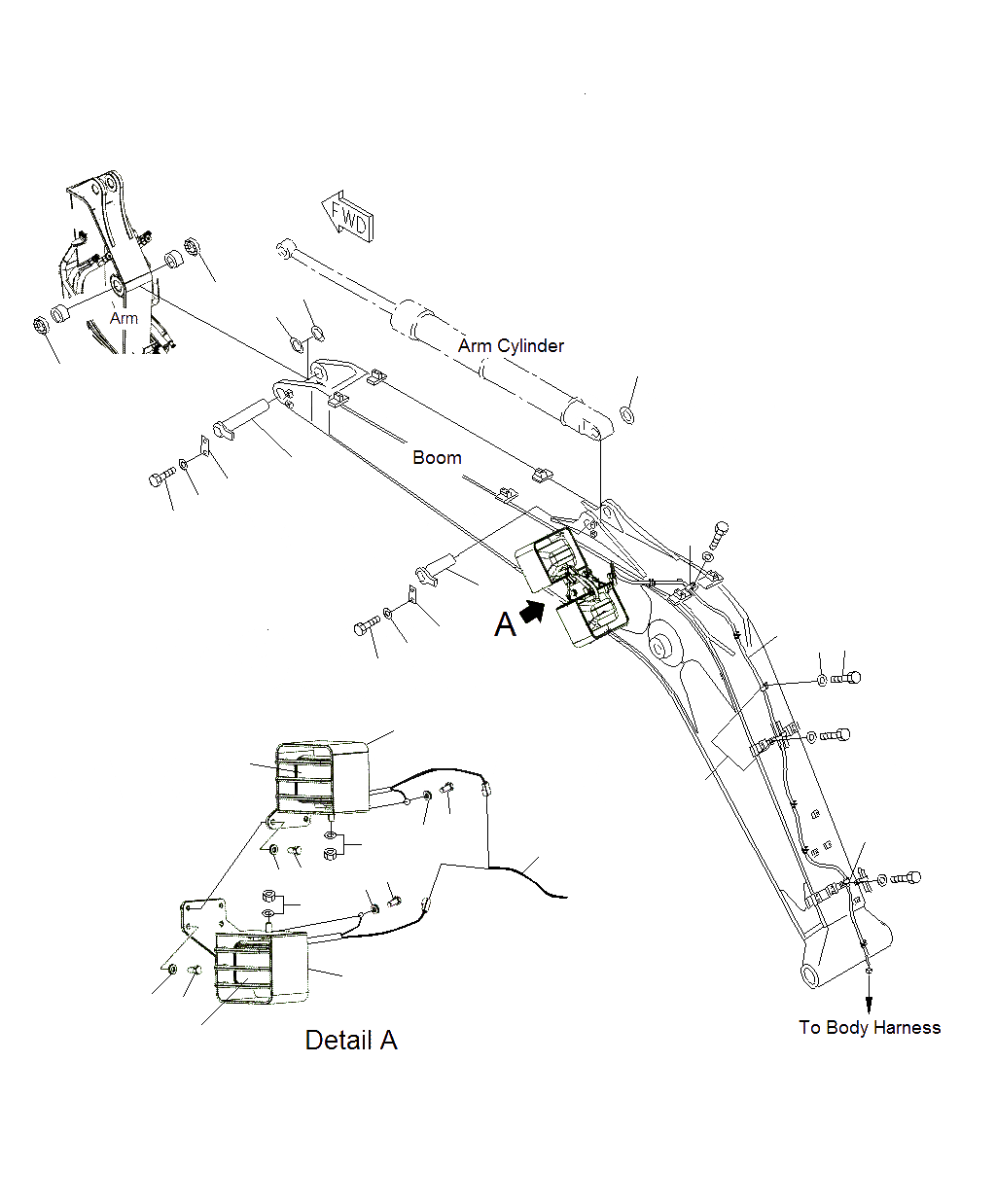 FWD

Arm

Arm Cylinder

Boom

A

Detail A

To Body Harness