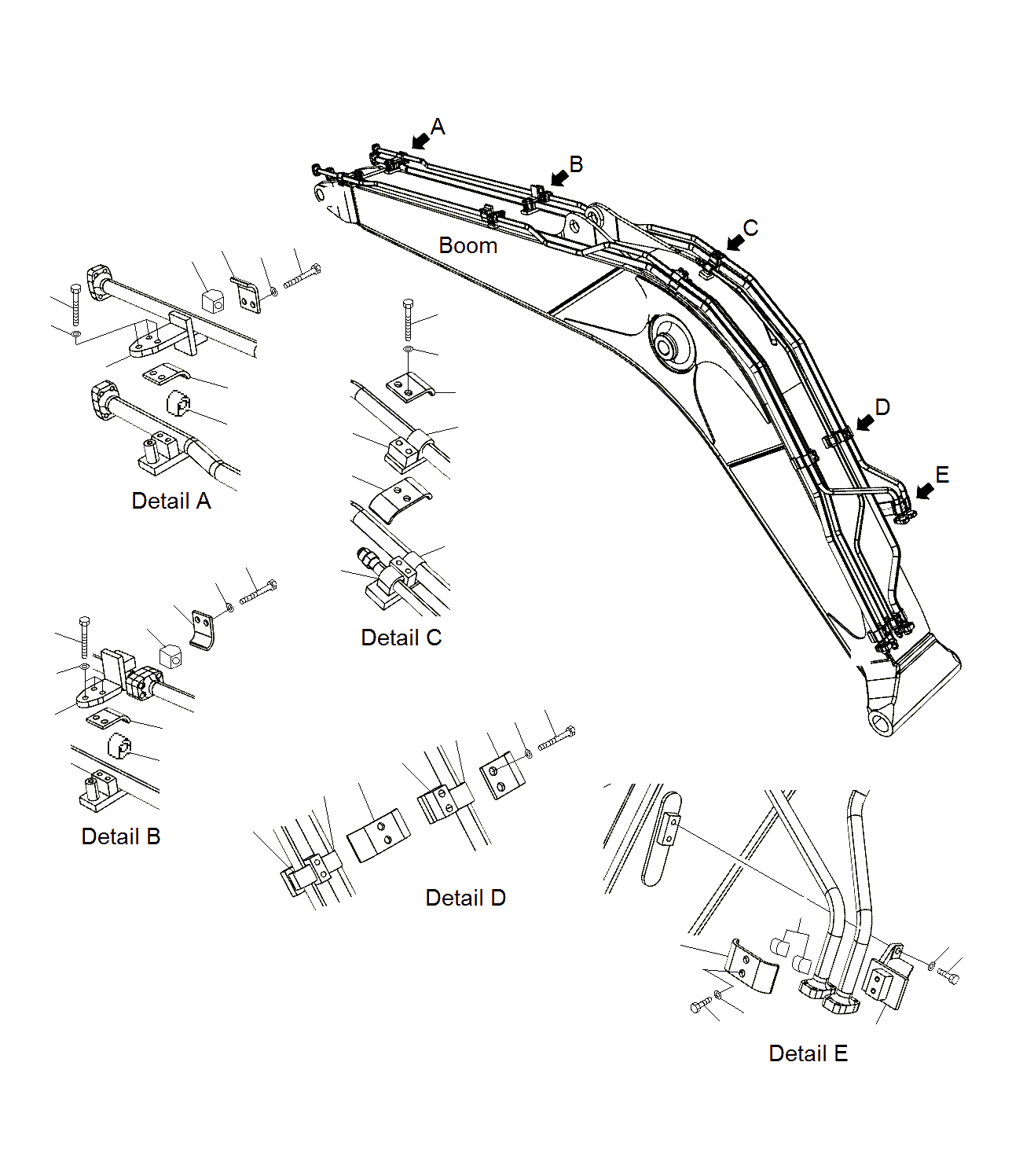 A

B

Boom

C

D

E

Detail A

Detail C

Detail B

Detail D

Detail E