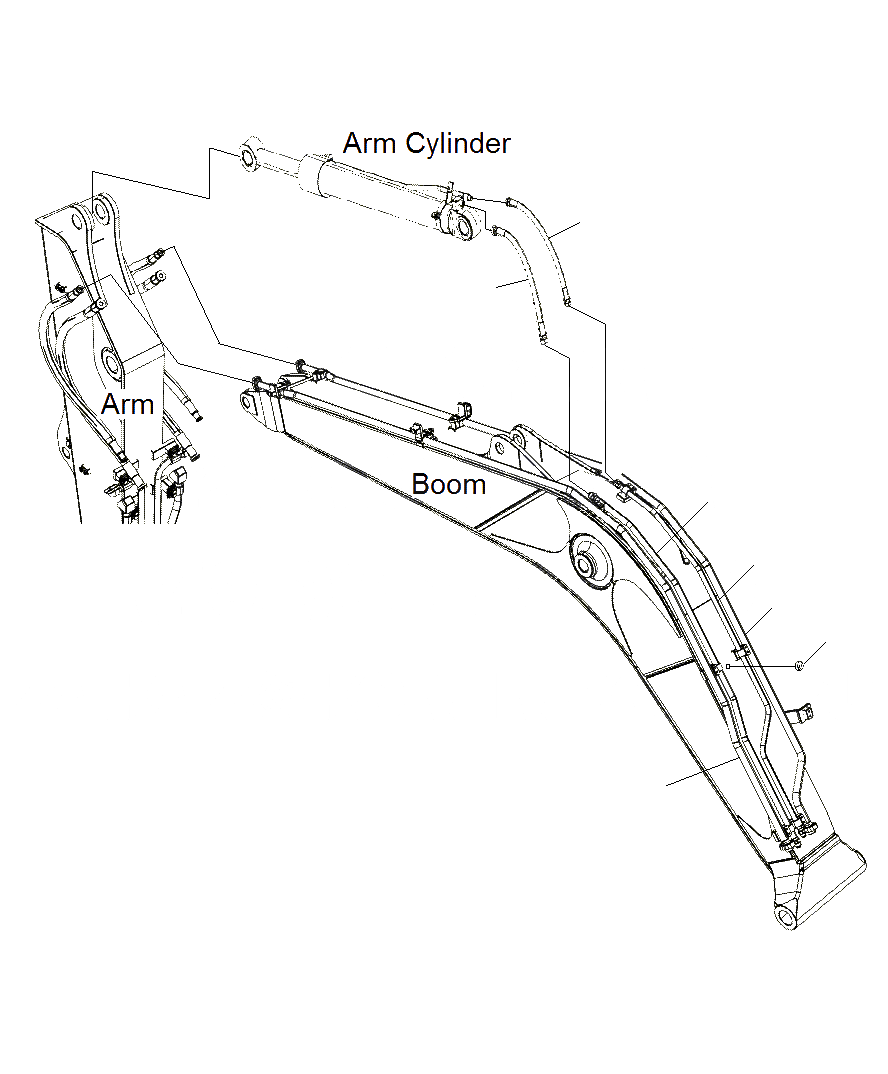 Arm Cylinder

Arm

Boom