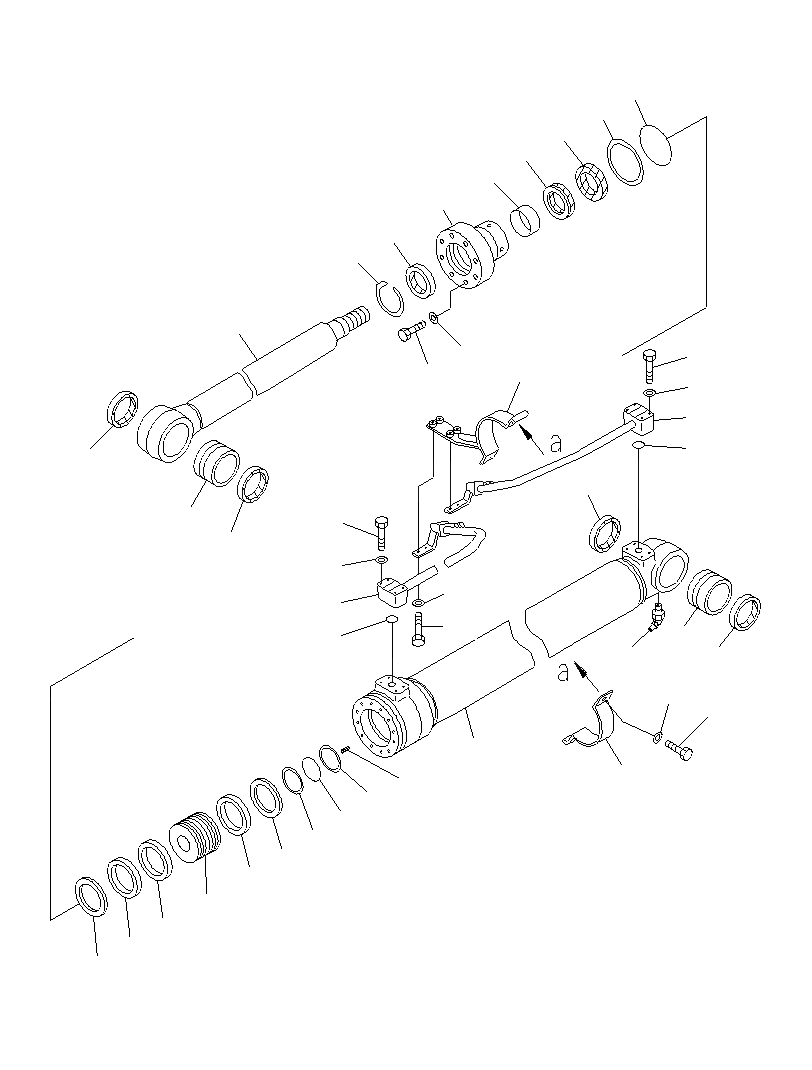 a

a