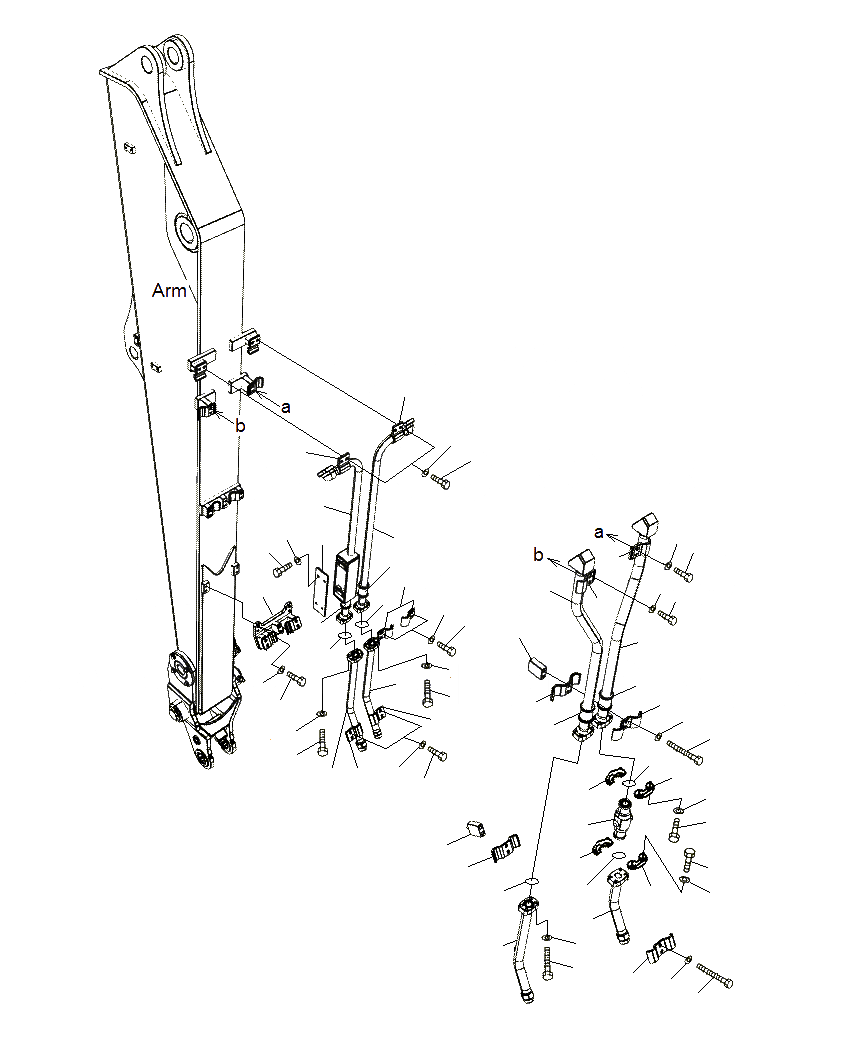 Arm
a
b
a
b