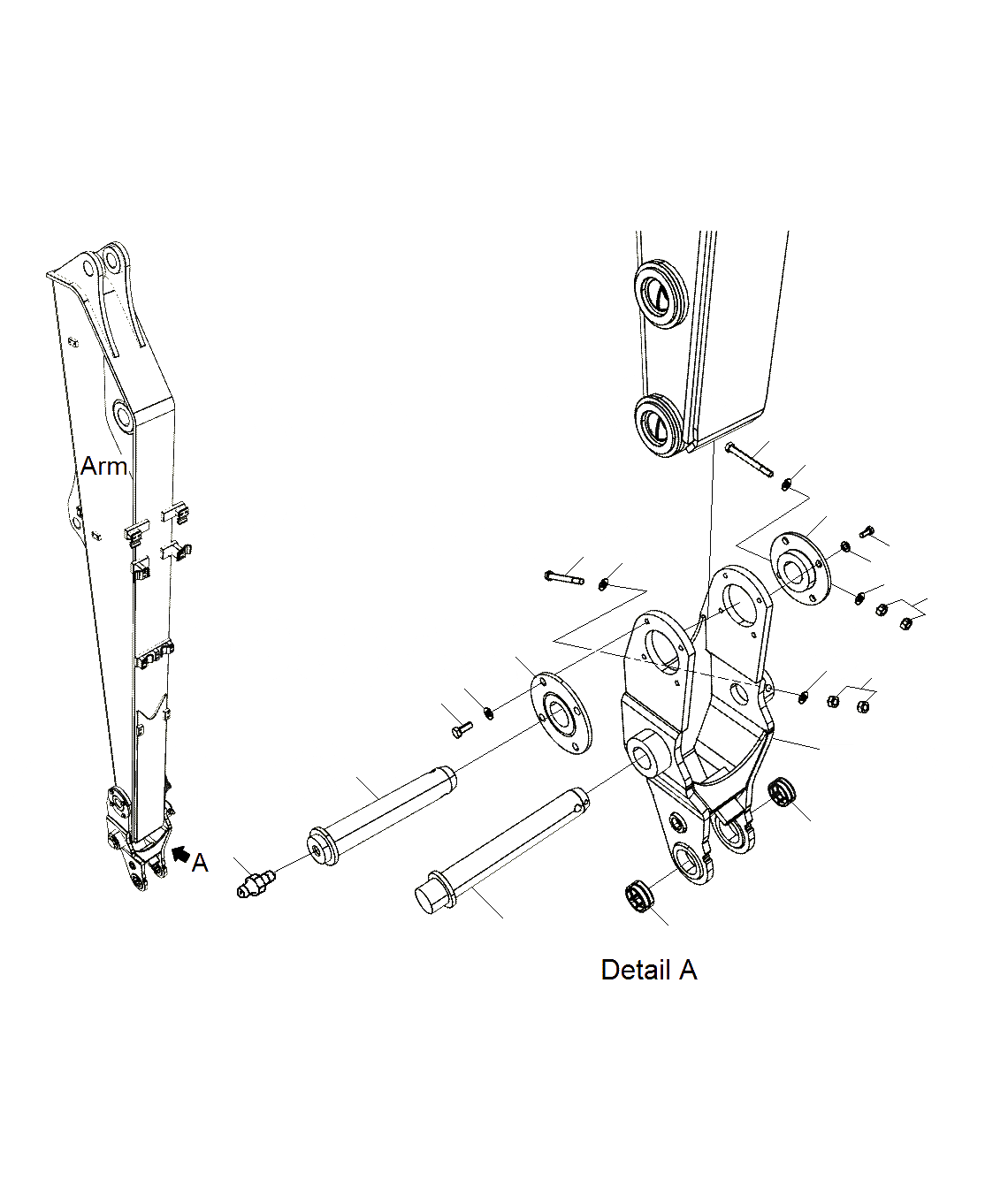 Arm

A

Detail A