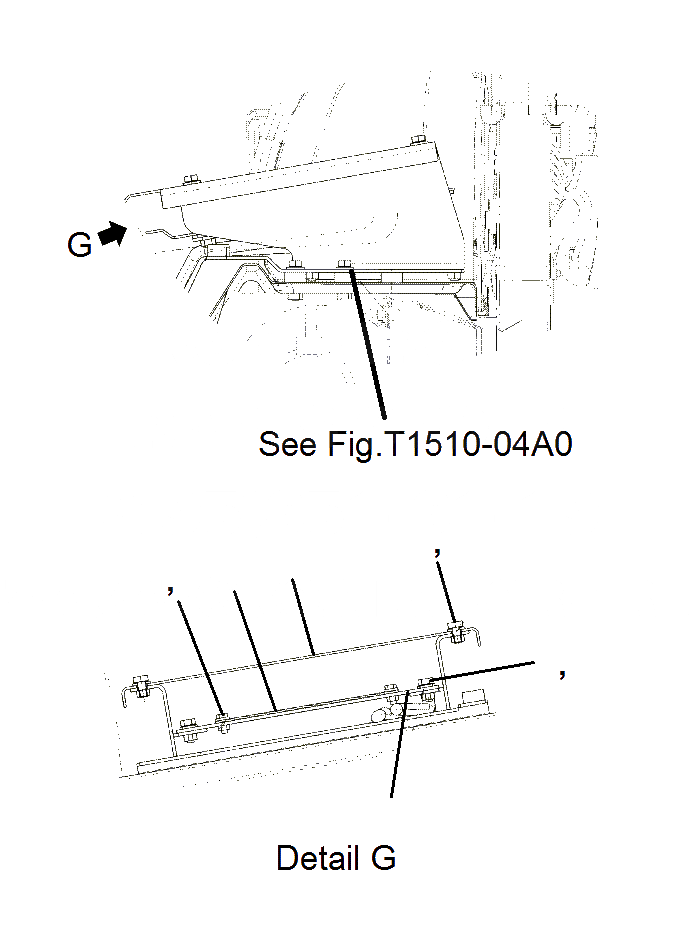 G

See Fig.T1510-04A0

,

,

,

Detail G