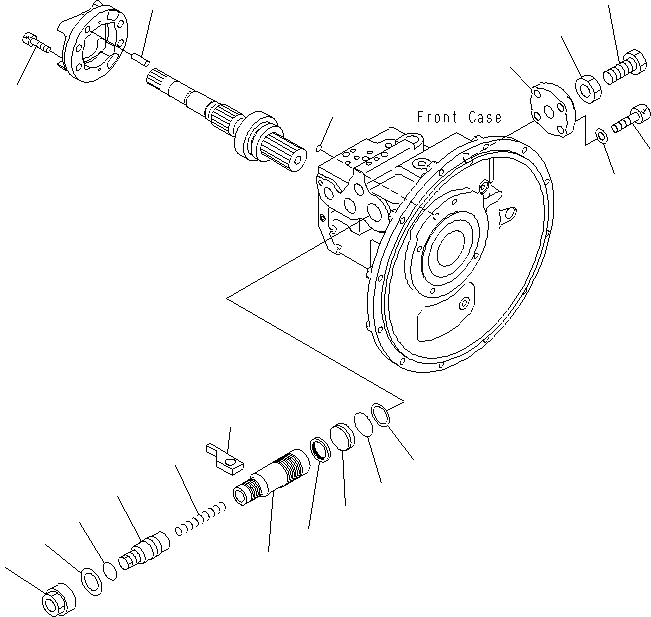 Front Case