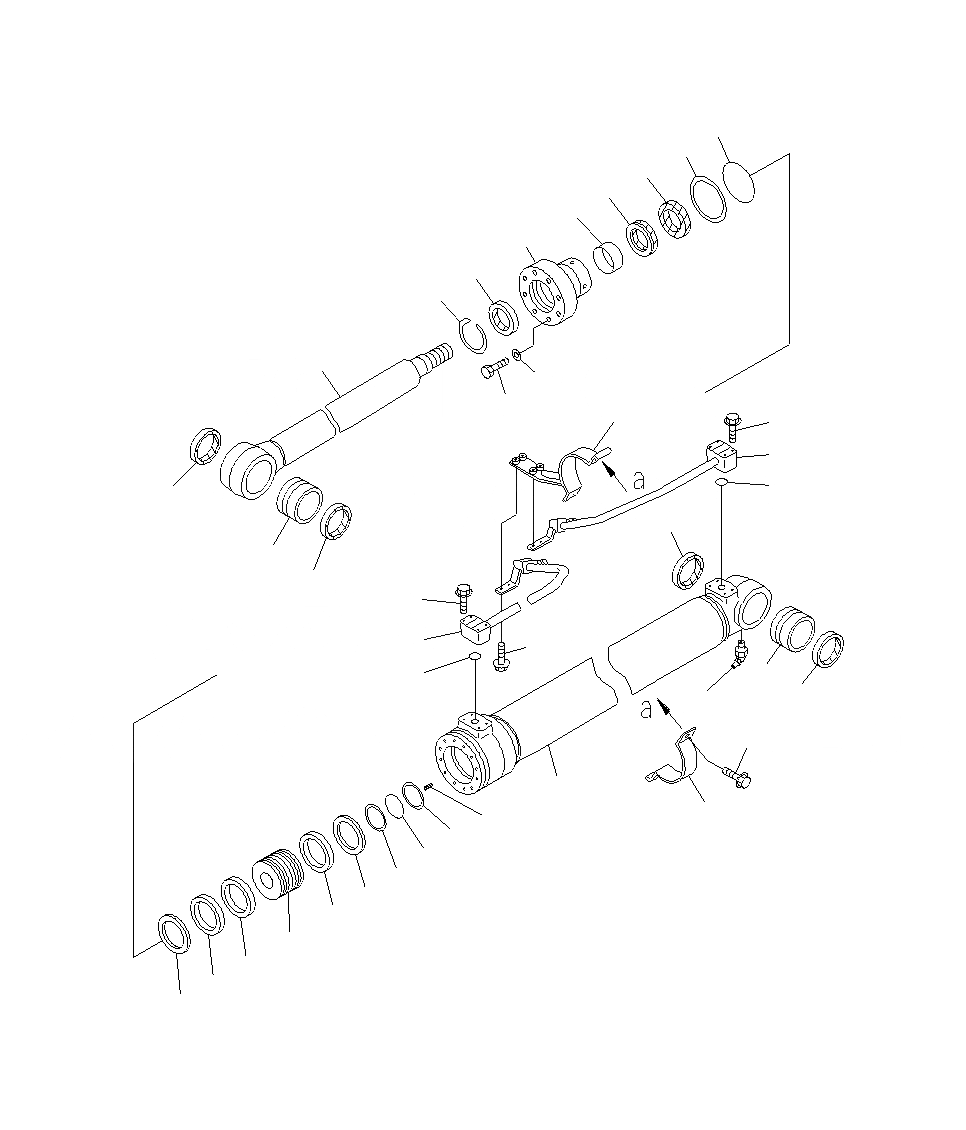 a

a