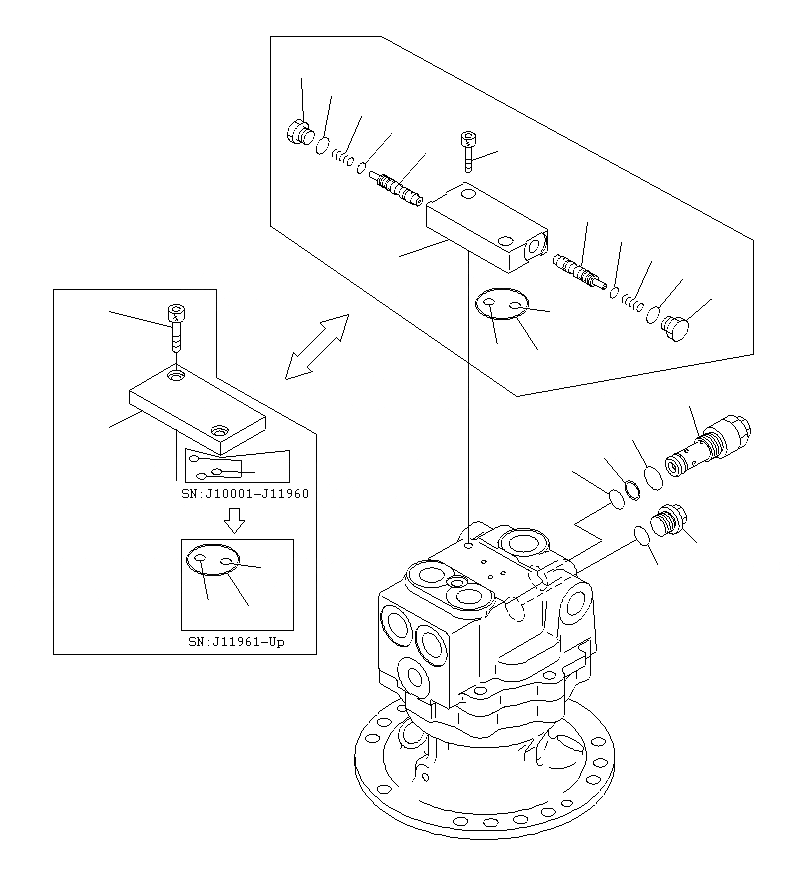 SN:J10001-J11960

SN:J11961-Up